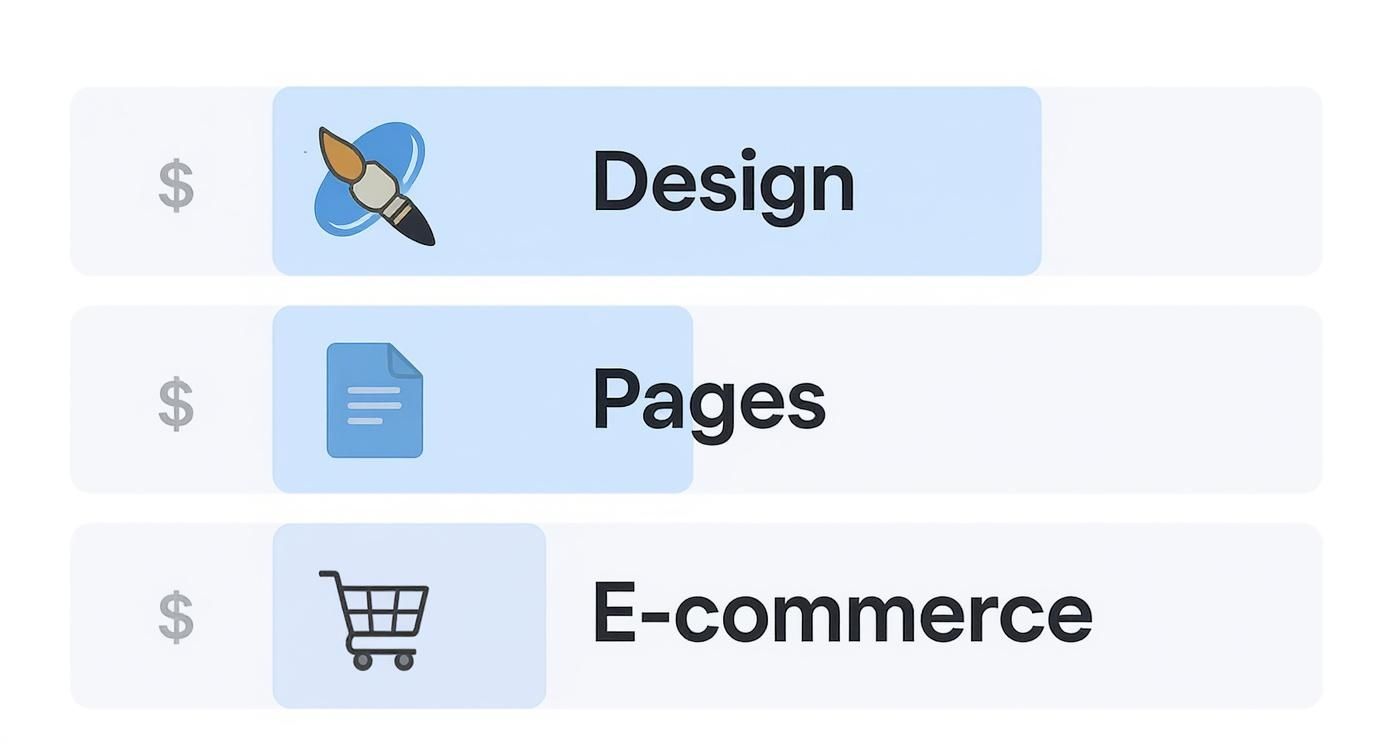 $ Design

$ Pages

$ E-commerce