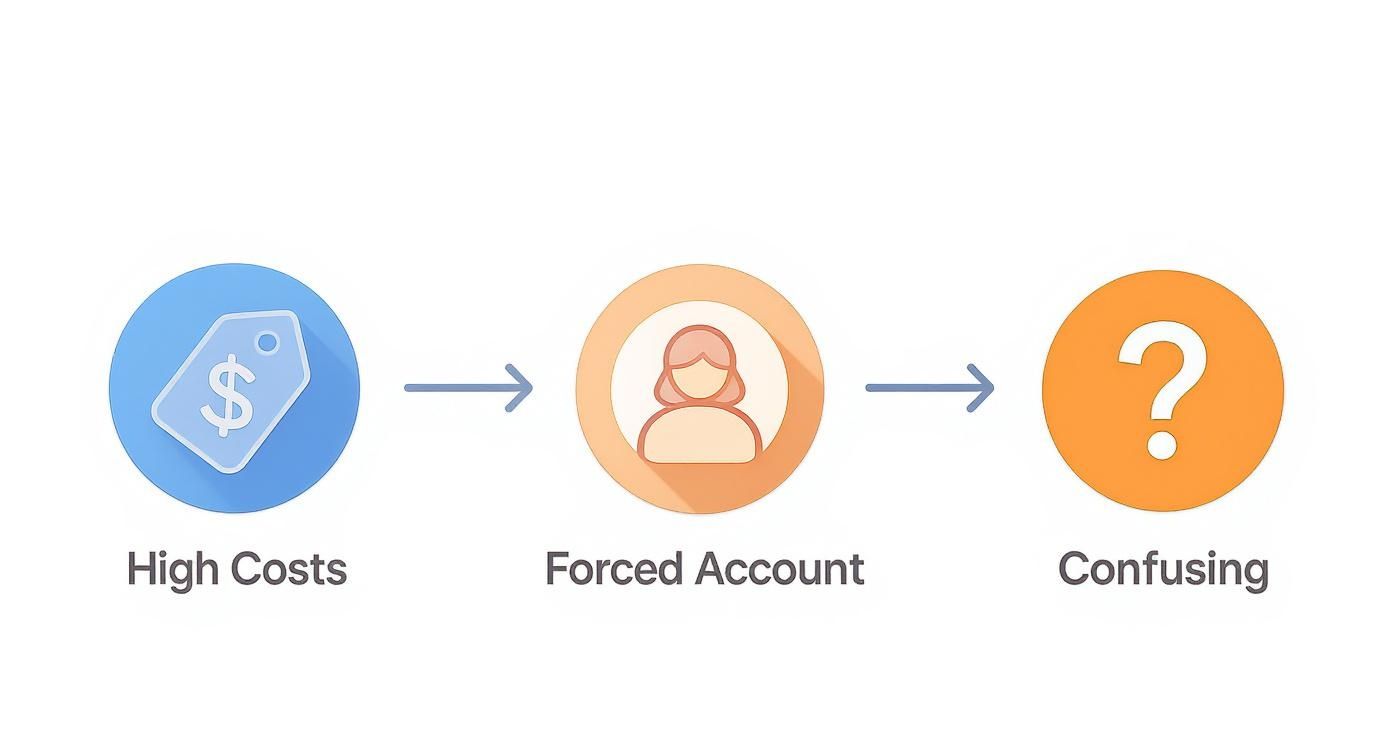 $

?

High Costs

Forced Account

Confusing