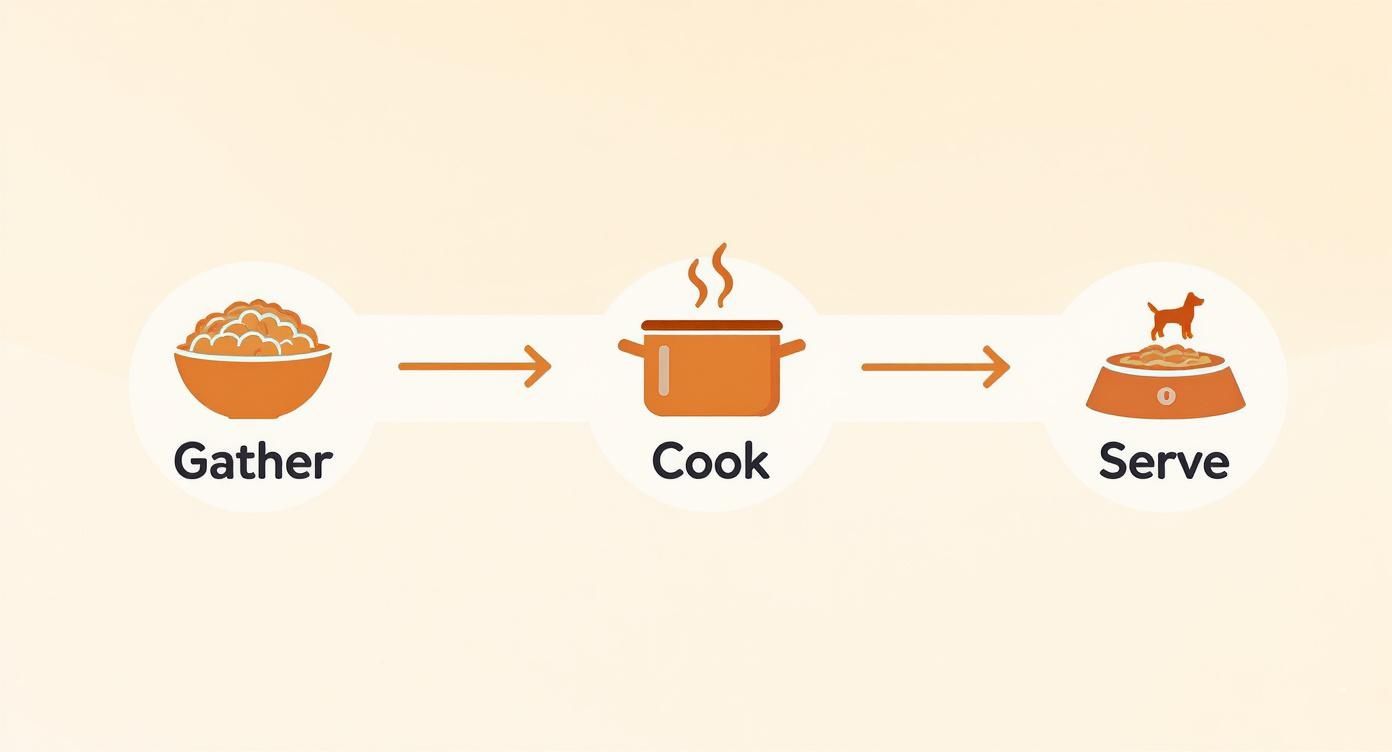 Gather

Cook

Serve