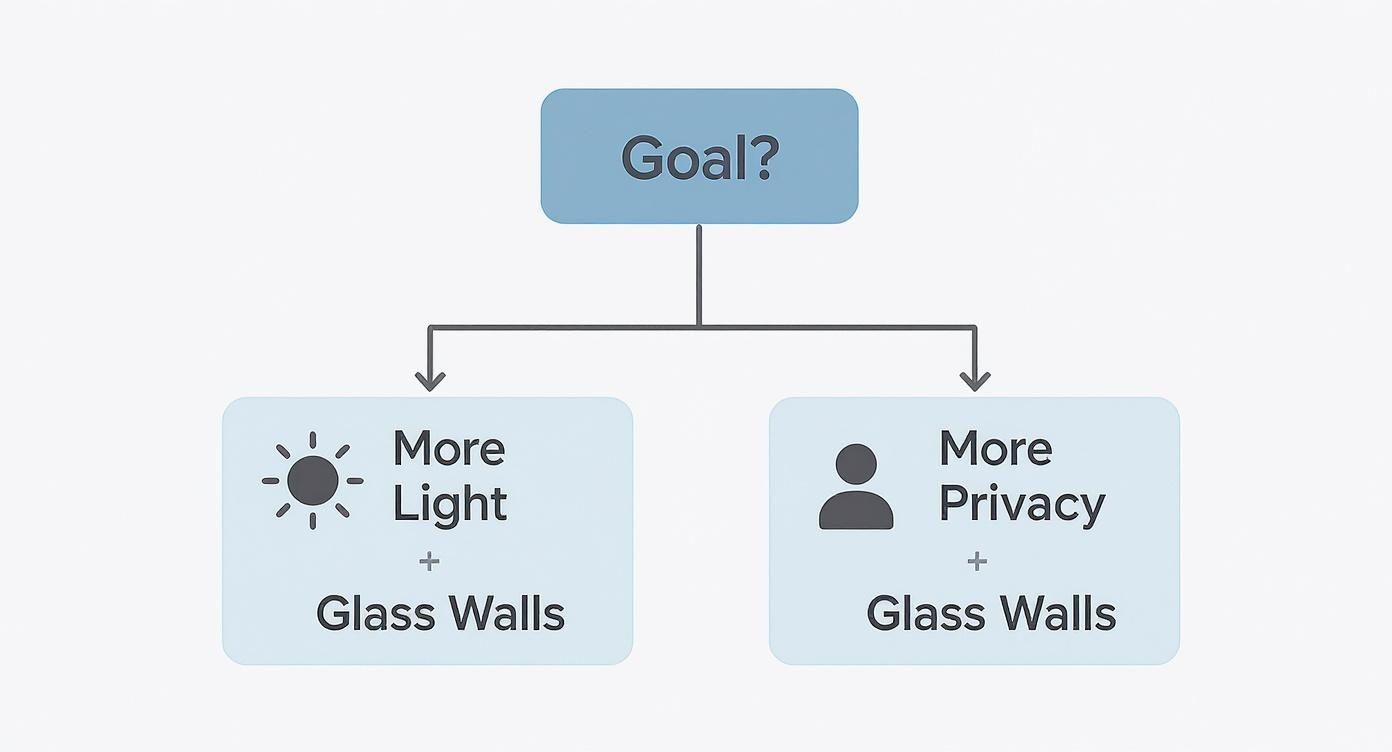 Goal?

More Light
+
Glass Walls

More Privacy
+
Glass Walls