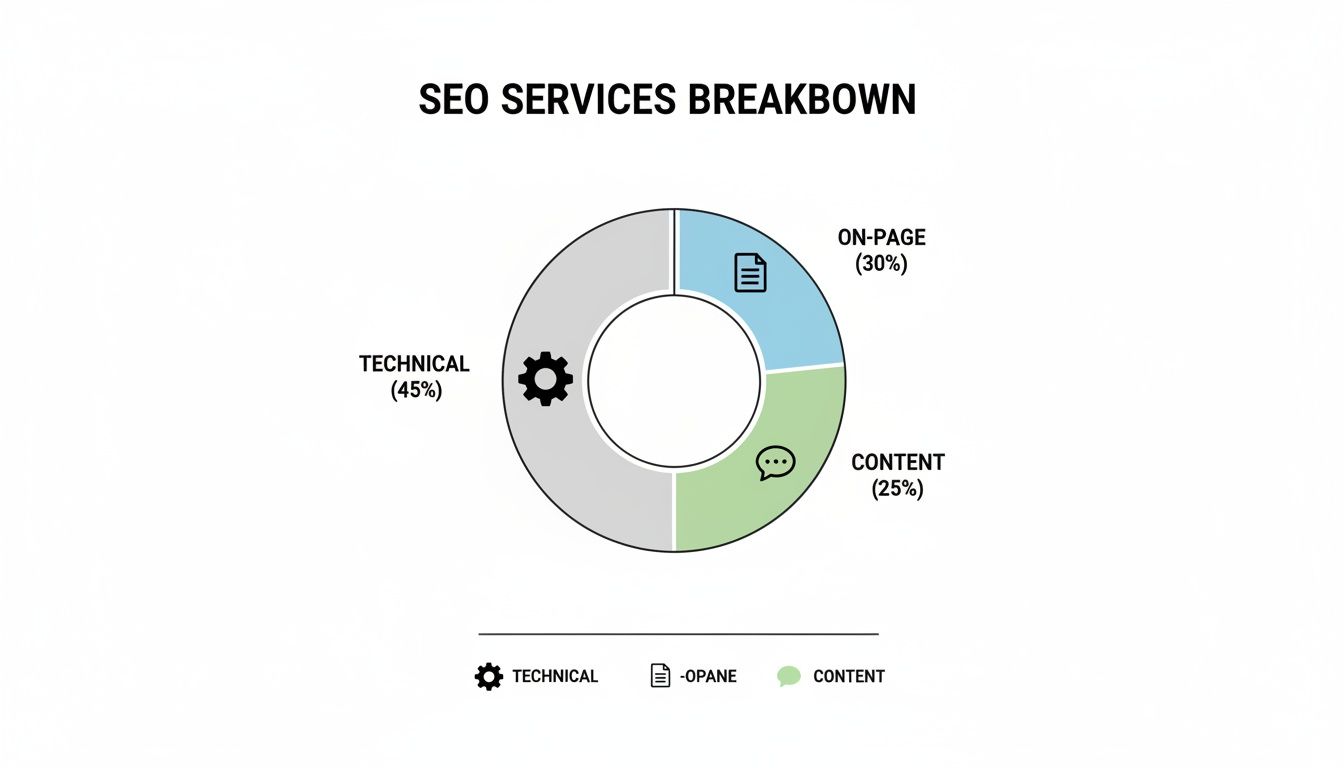 SEO SERVICES BREAKBOWN

ON-PAGE
(30%)

TECHNICAL
(45%)

CONTENT
(25%)

TECHNICAL -OPANE CONTENT