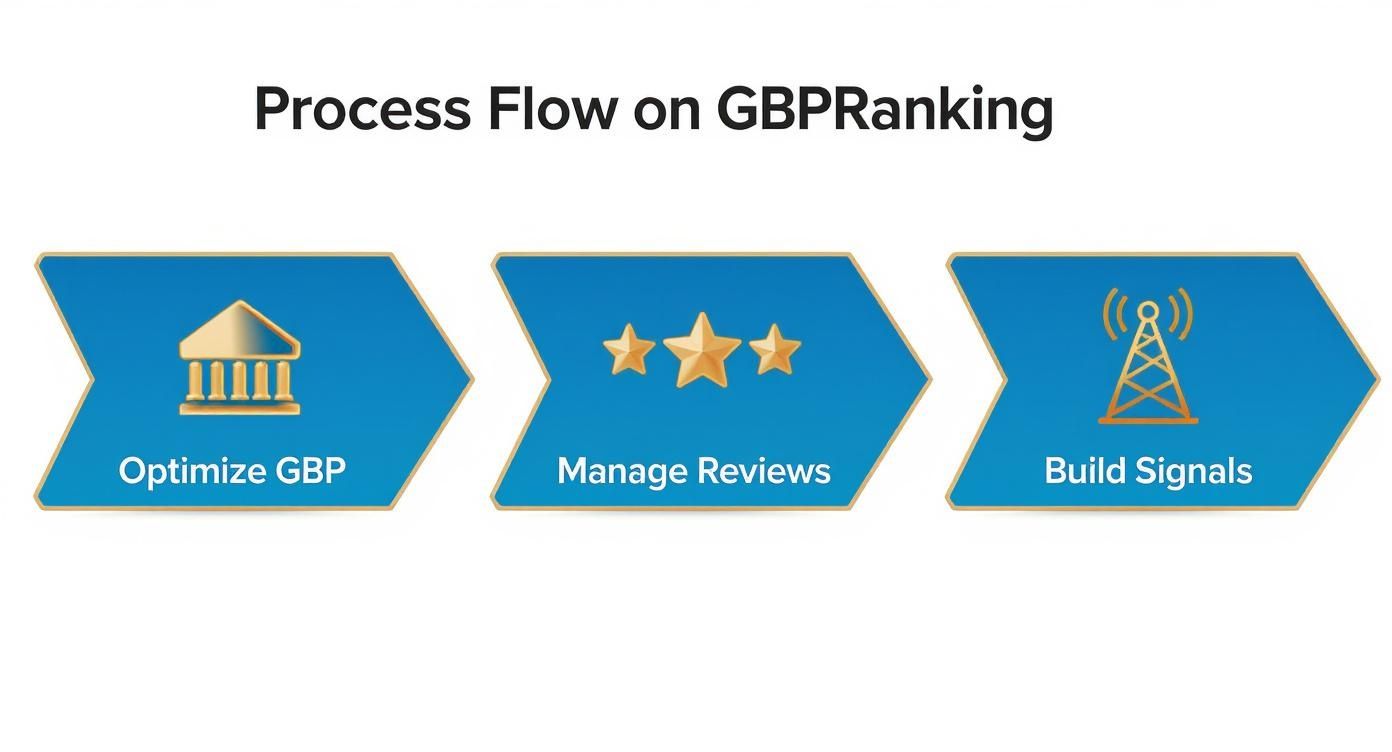 Process Flow on GBPRanking

Optimize GBP

Manage Reviews

Build Signals