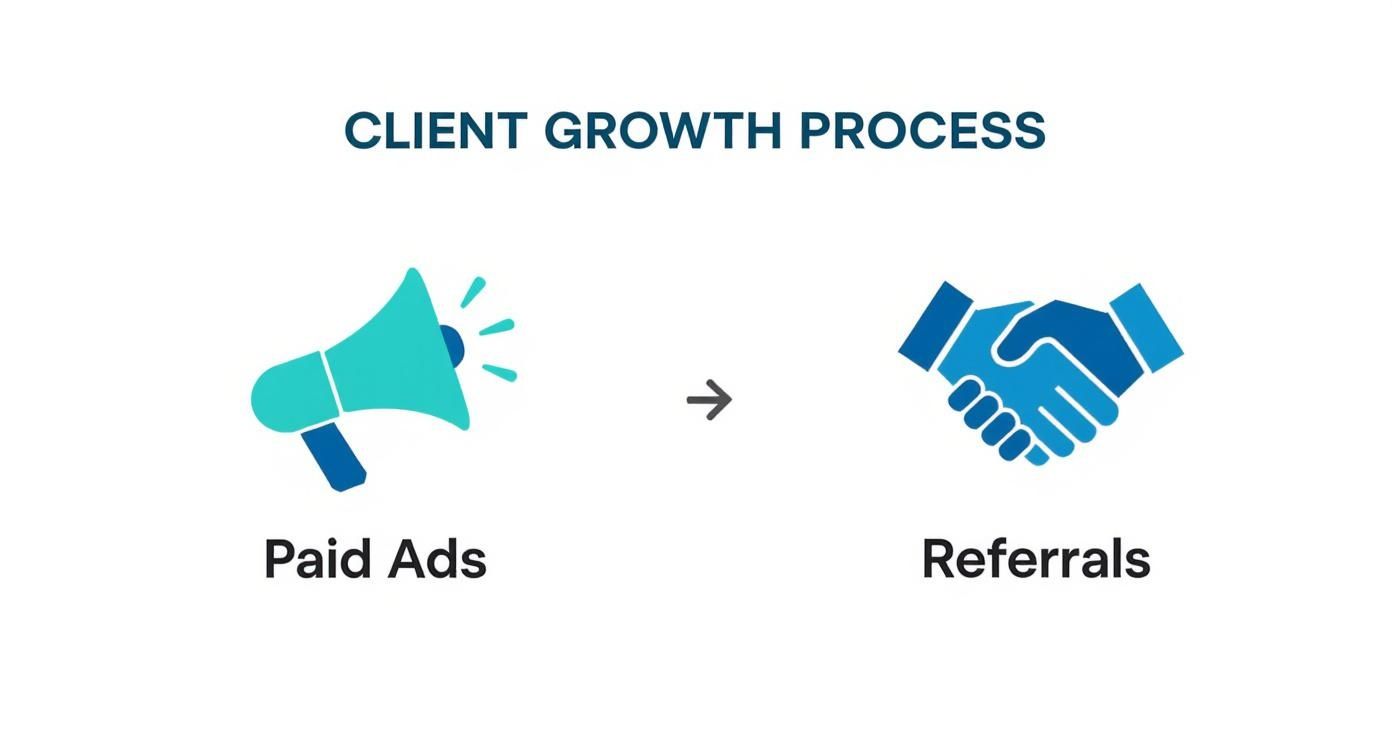 CLIENT GROWTH PROCESS

Paid Ads

→

Referrals