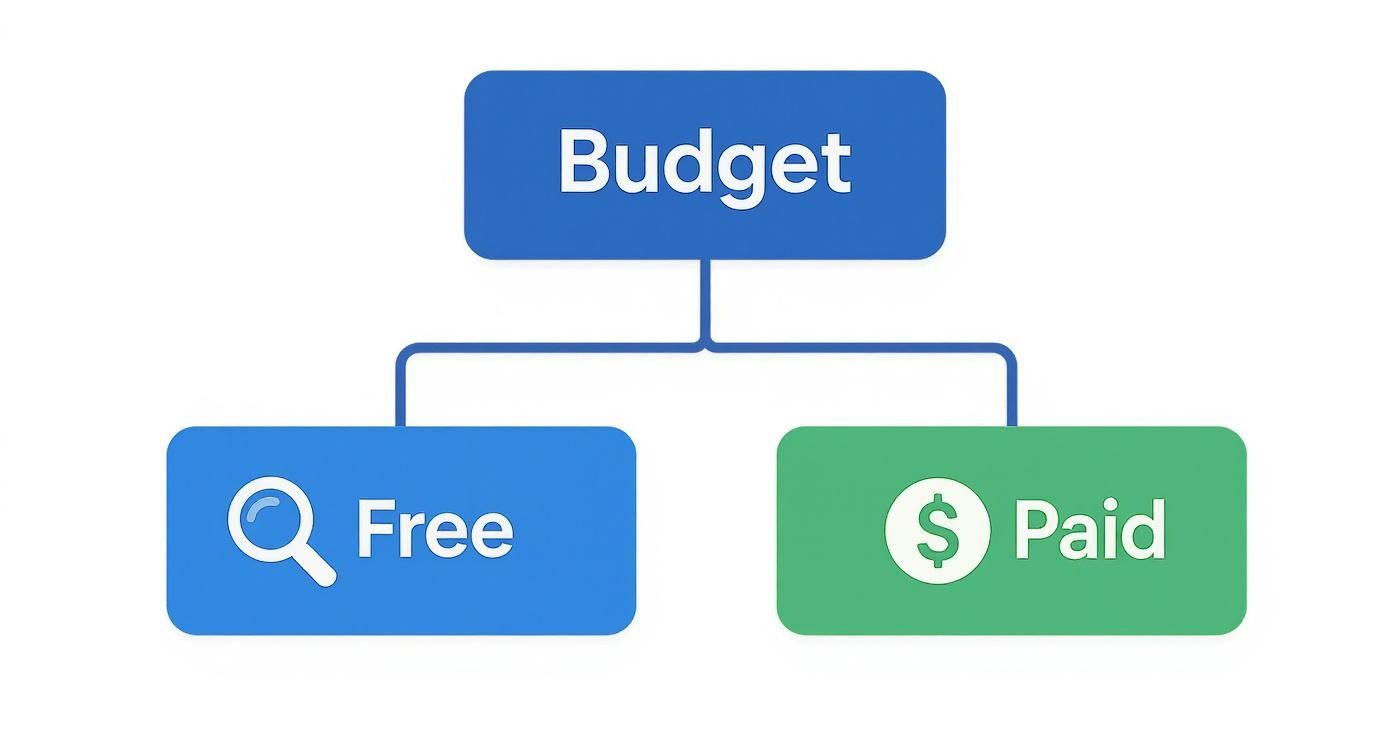 Budget

Free

$ Paid