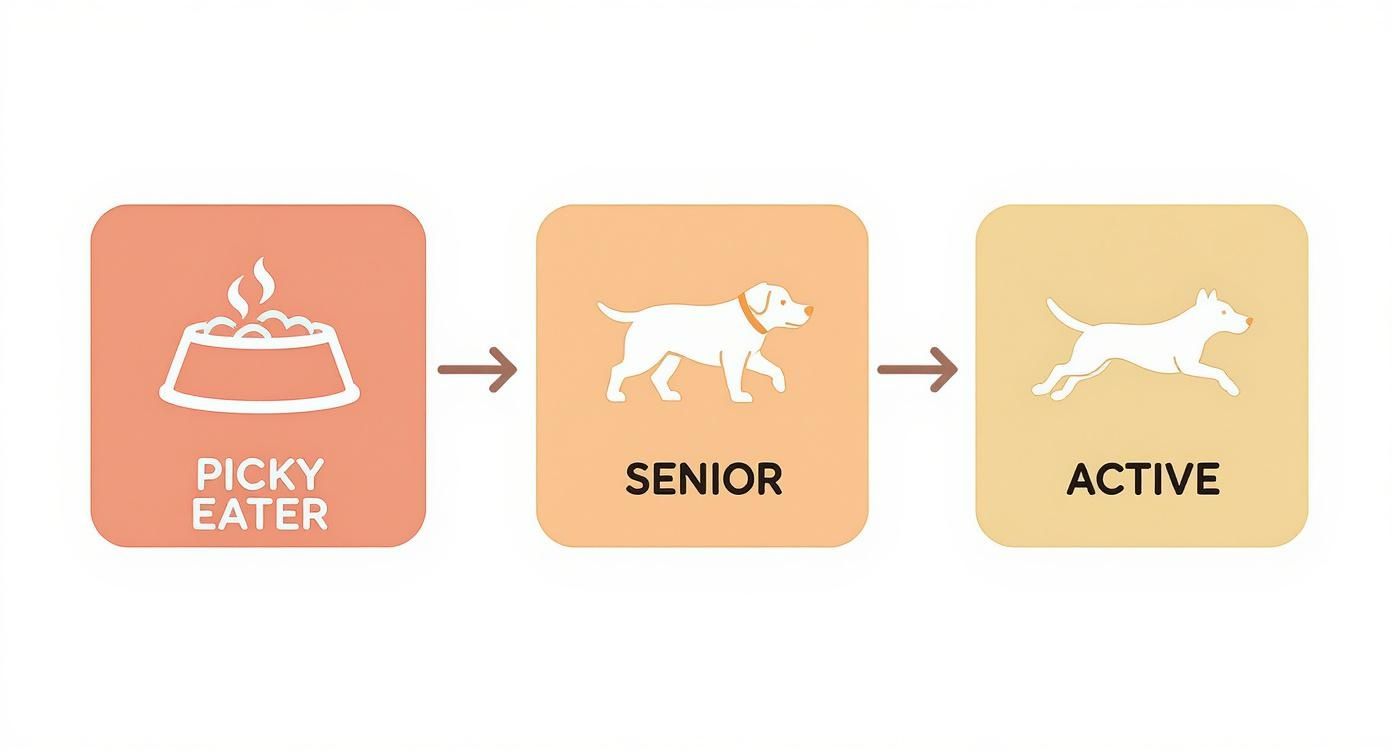 PICKY EATER

SENIOR

ACTIVE