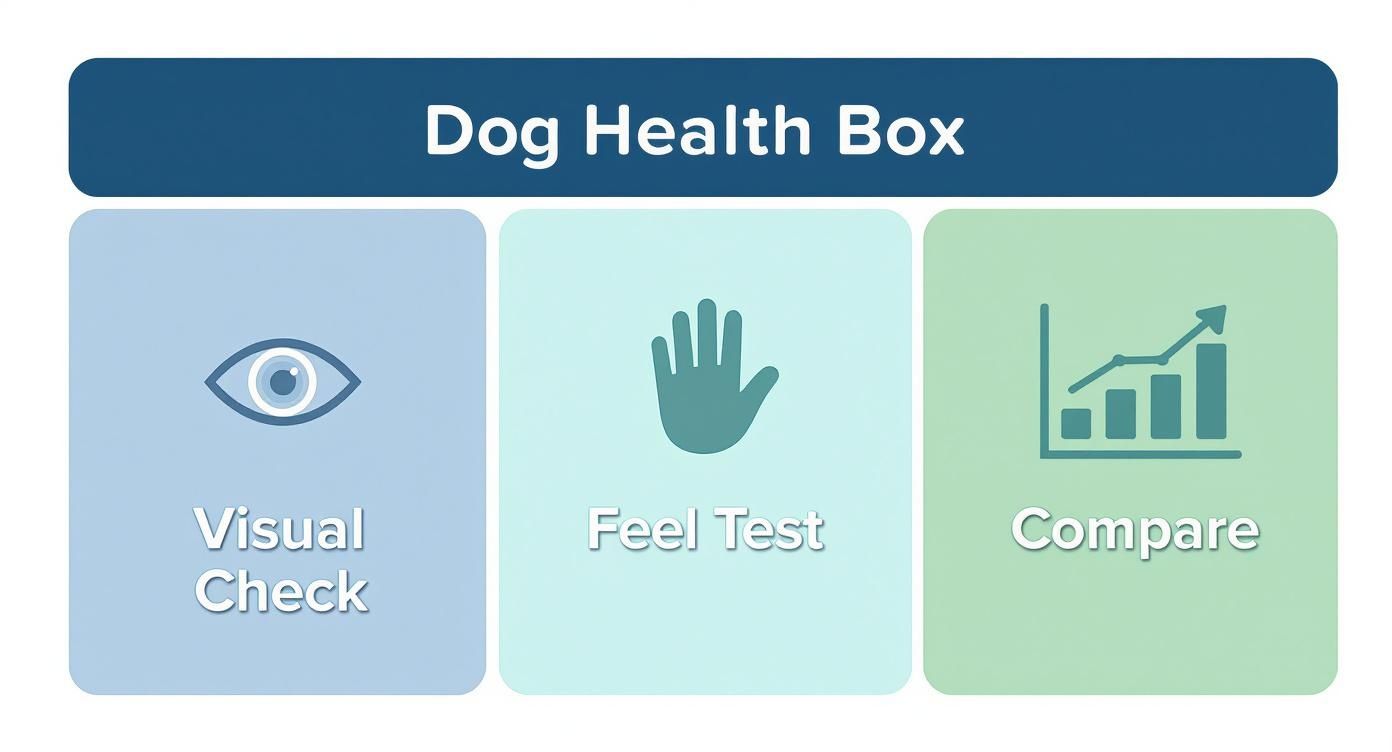 Dog Health Box

Visual Check

Feel Test

Compare