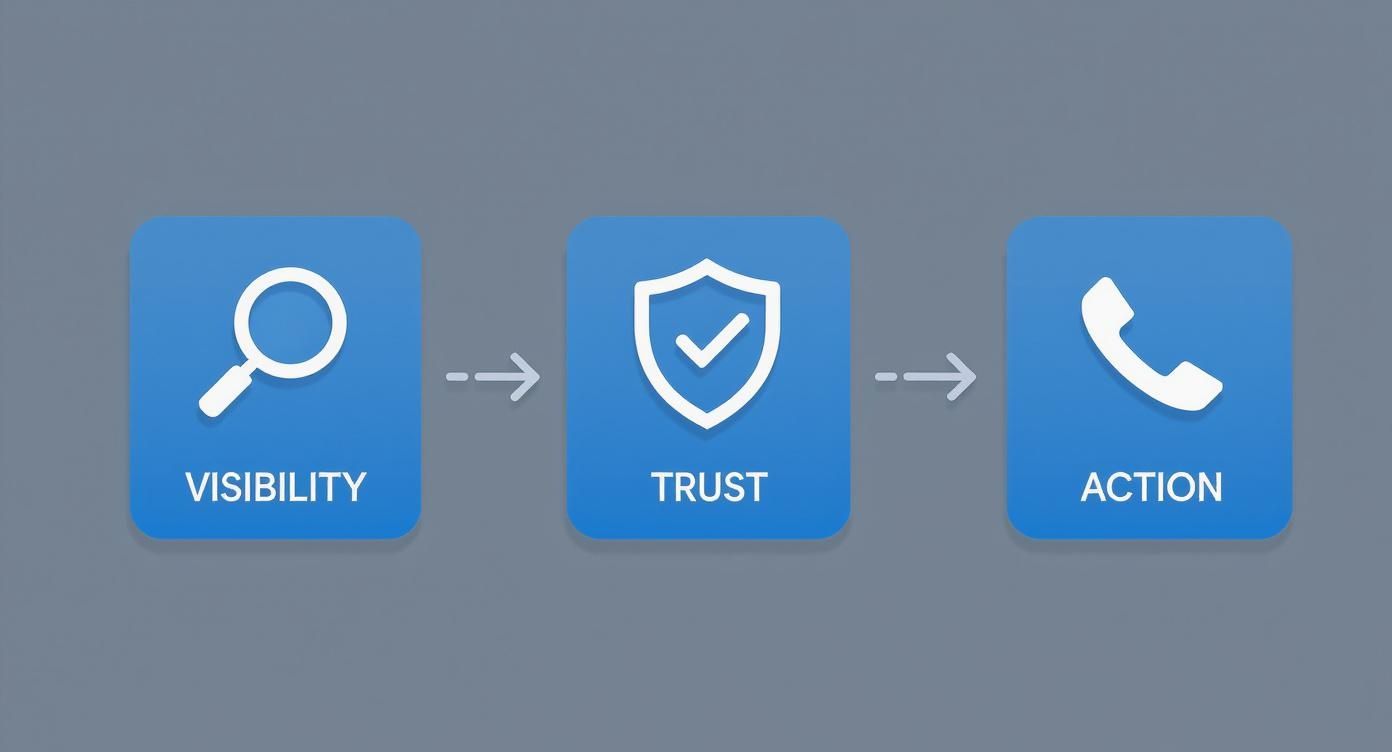 VISIBILITY

TRUST

ACTION