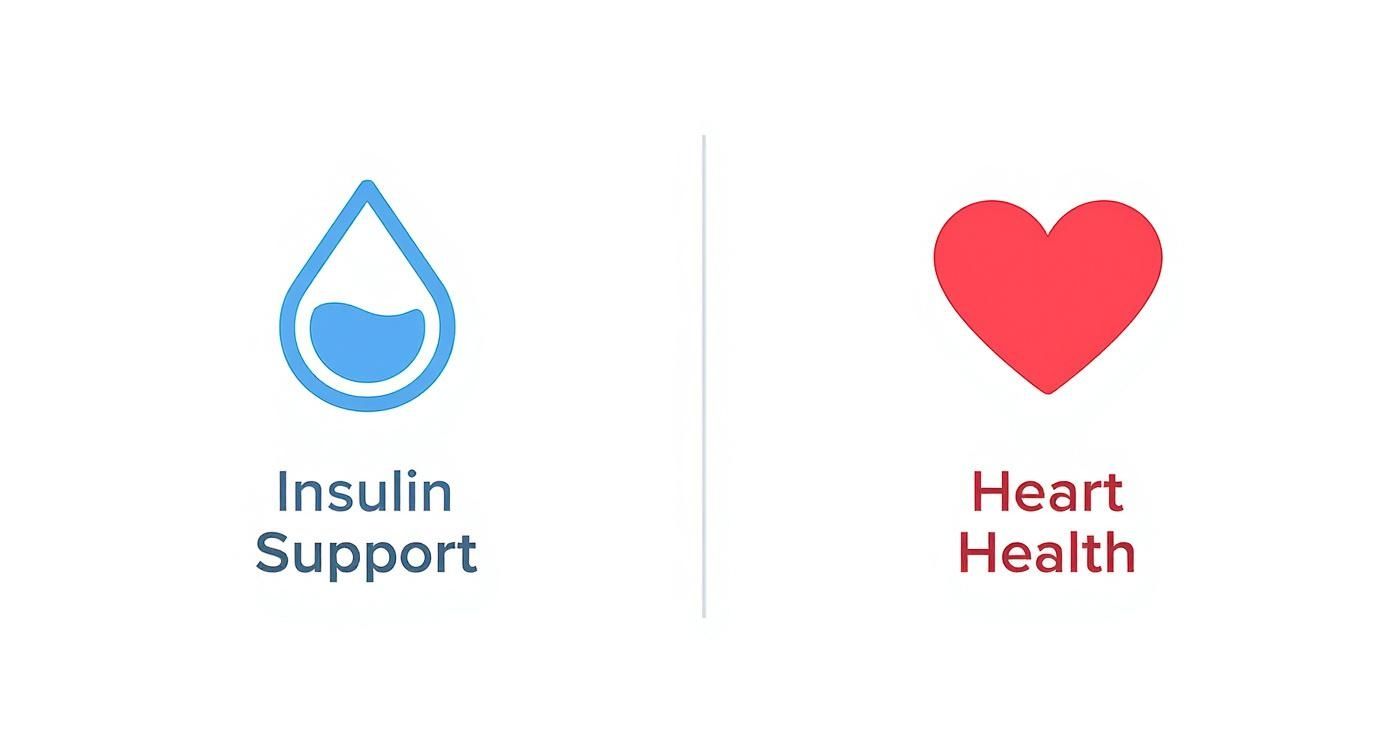 Insulin Support

Heart Health