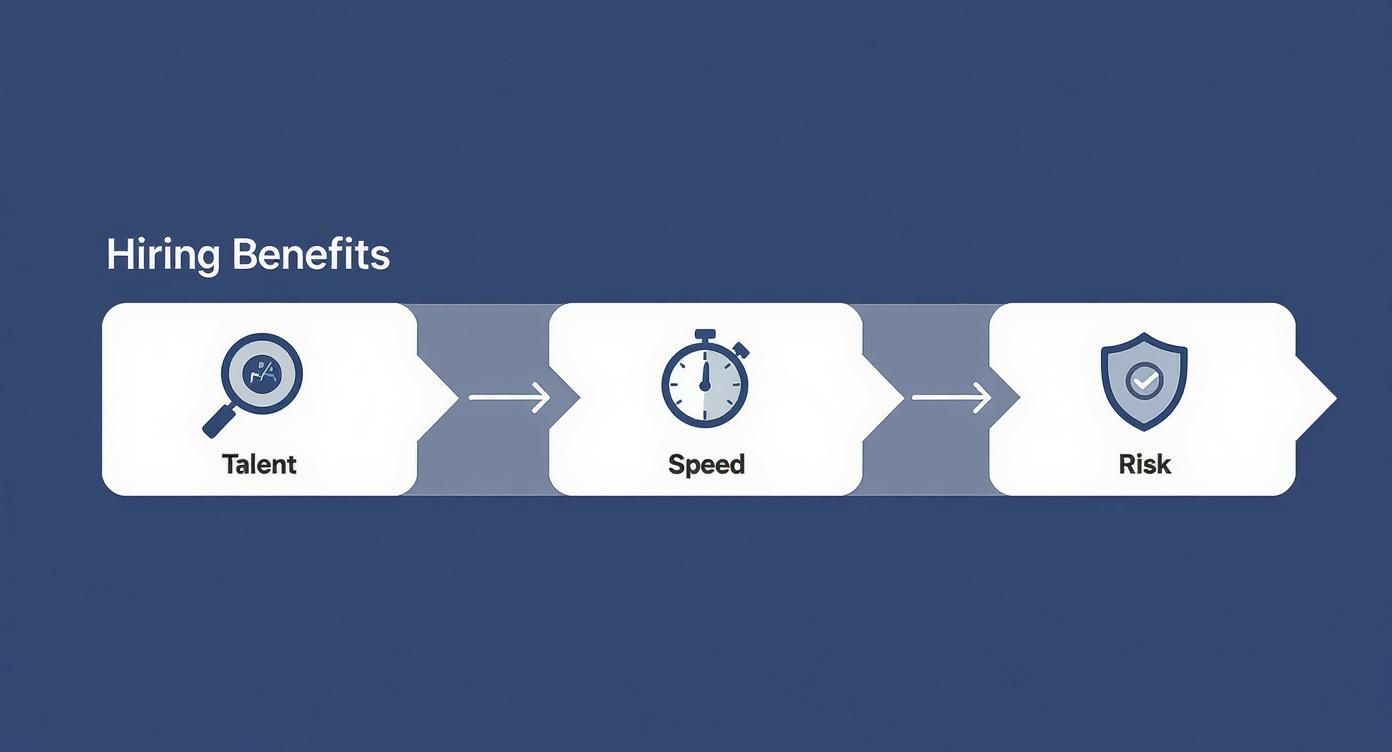 Hiring Benefits

Talent

Speed

Risk