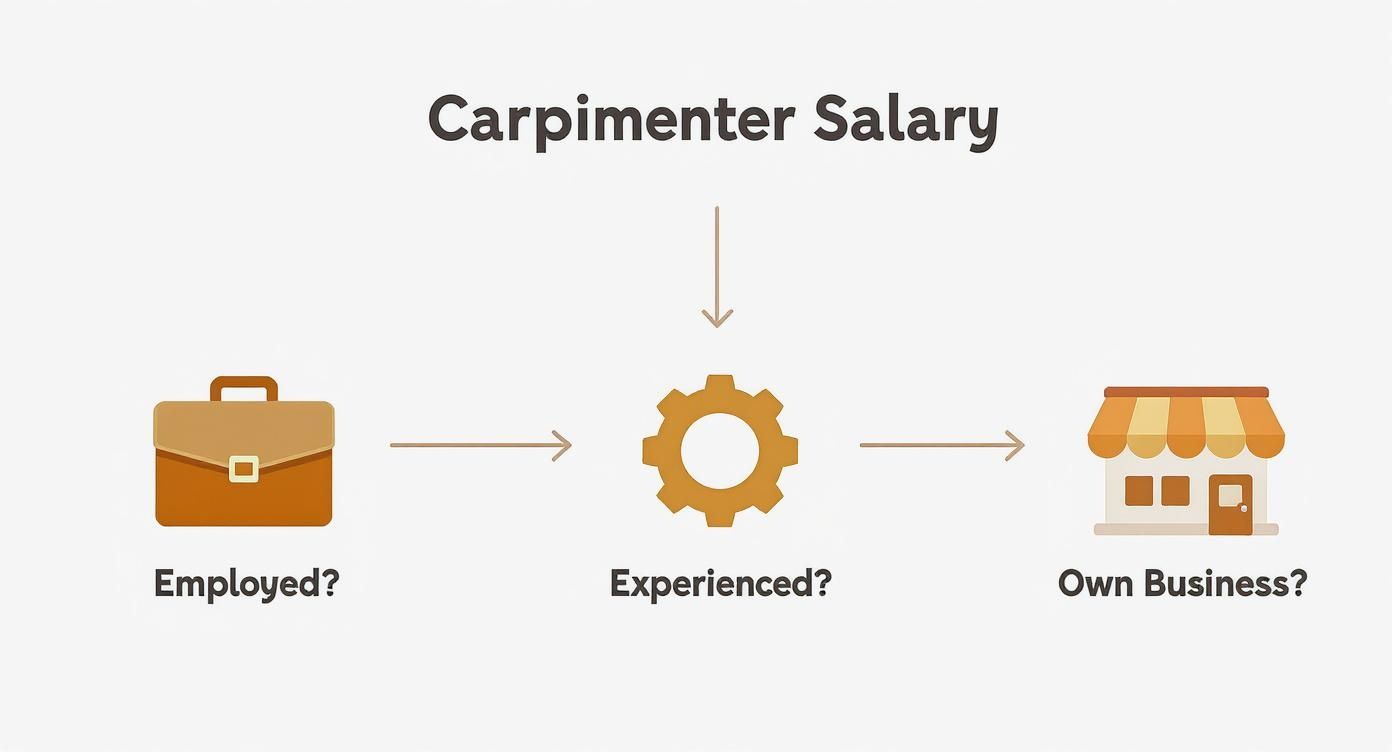 Carpimenter Salary

Employed?

Experienced?

Own Business?