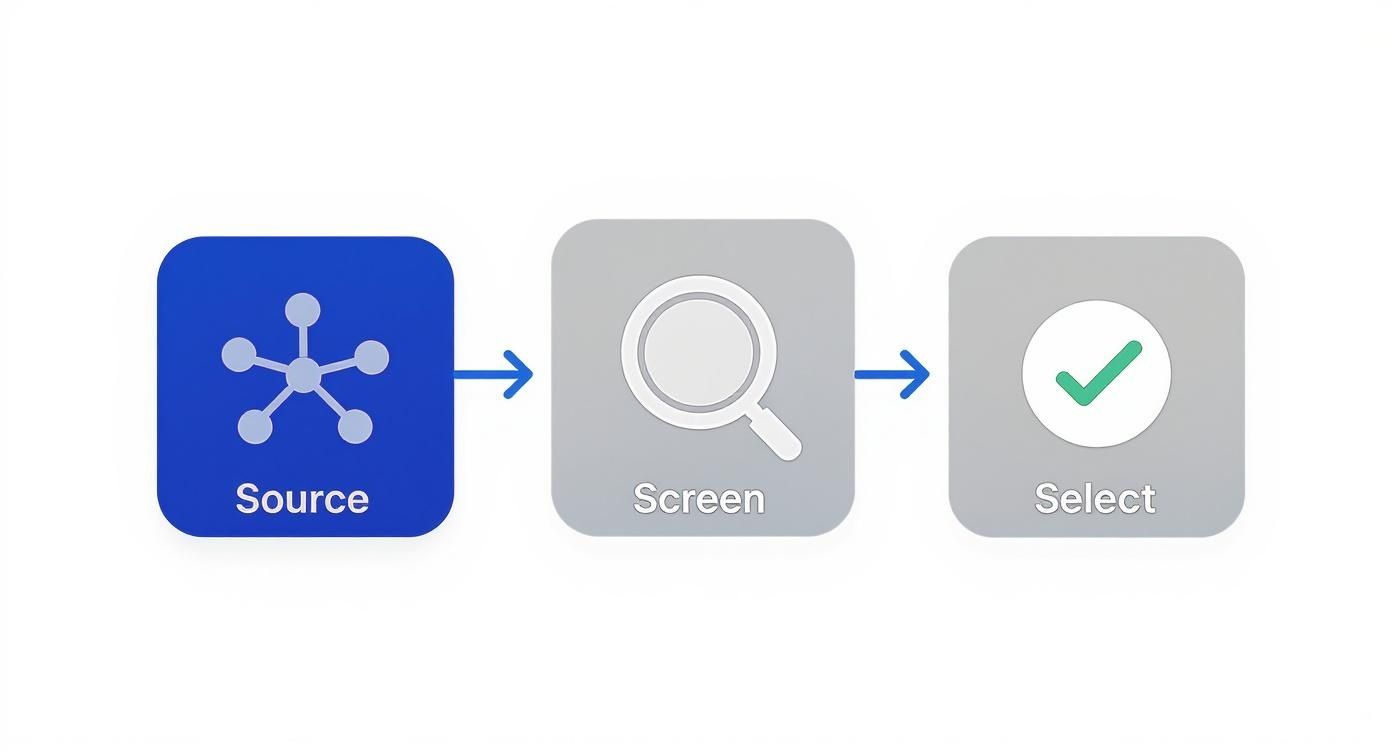 Source

Screen

Select