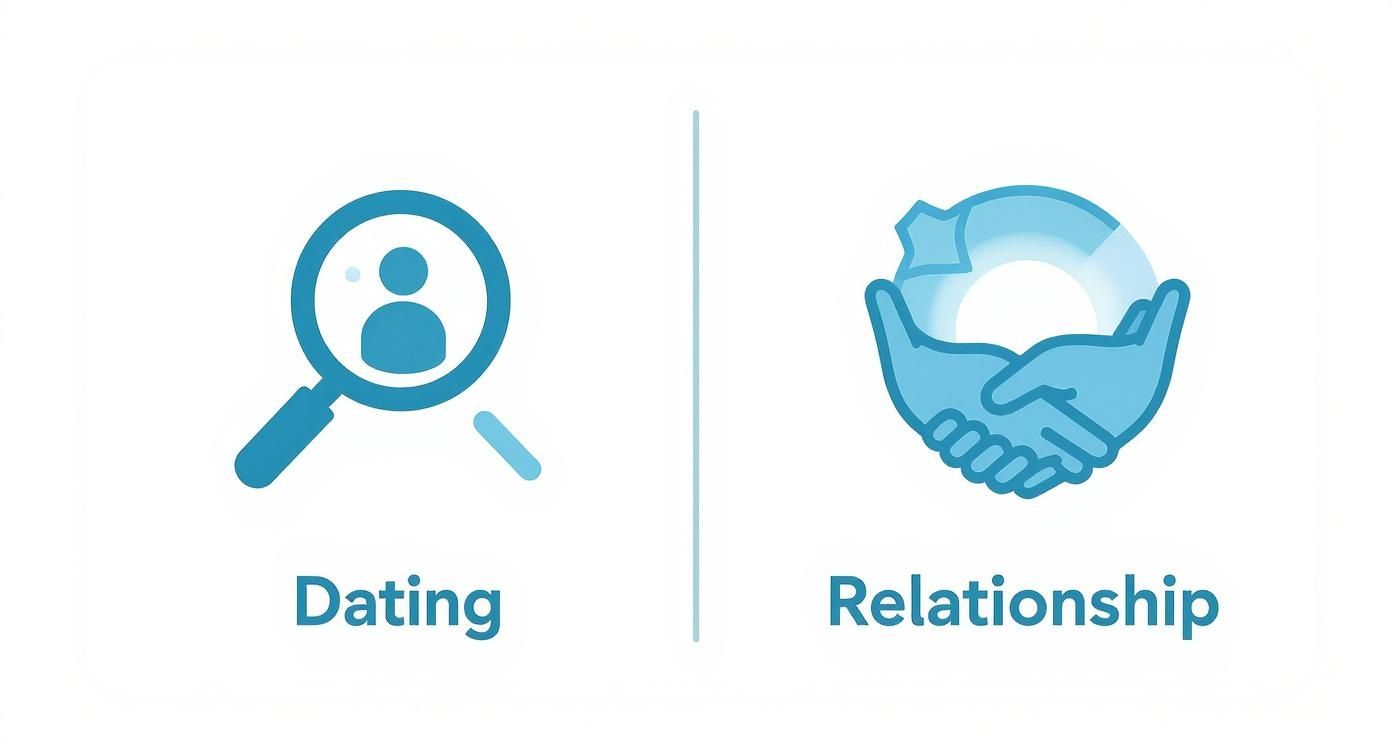 Dating

Relationship