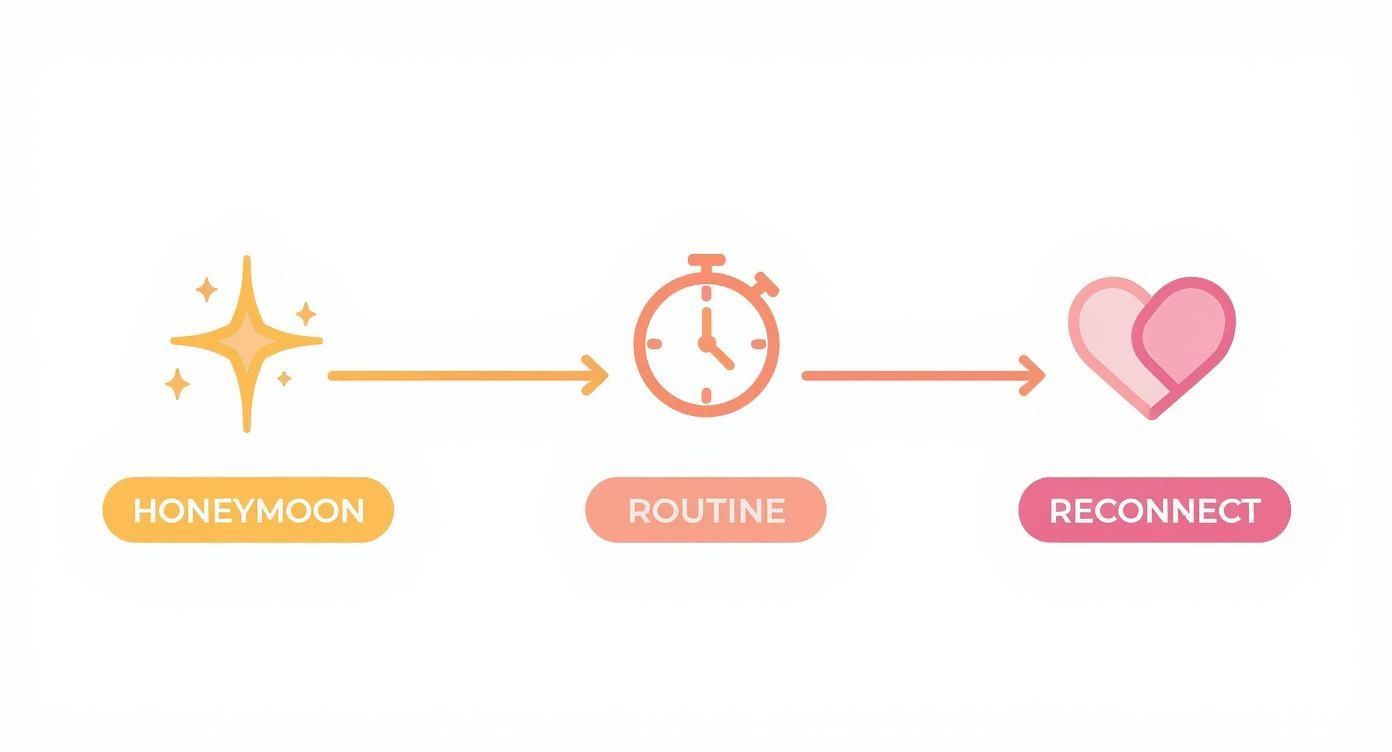 HONEYMOON

ROUTINE

RECONNECT