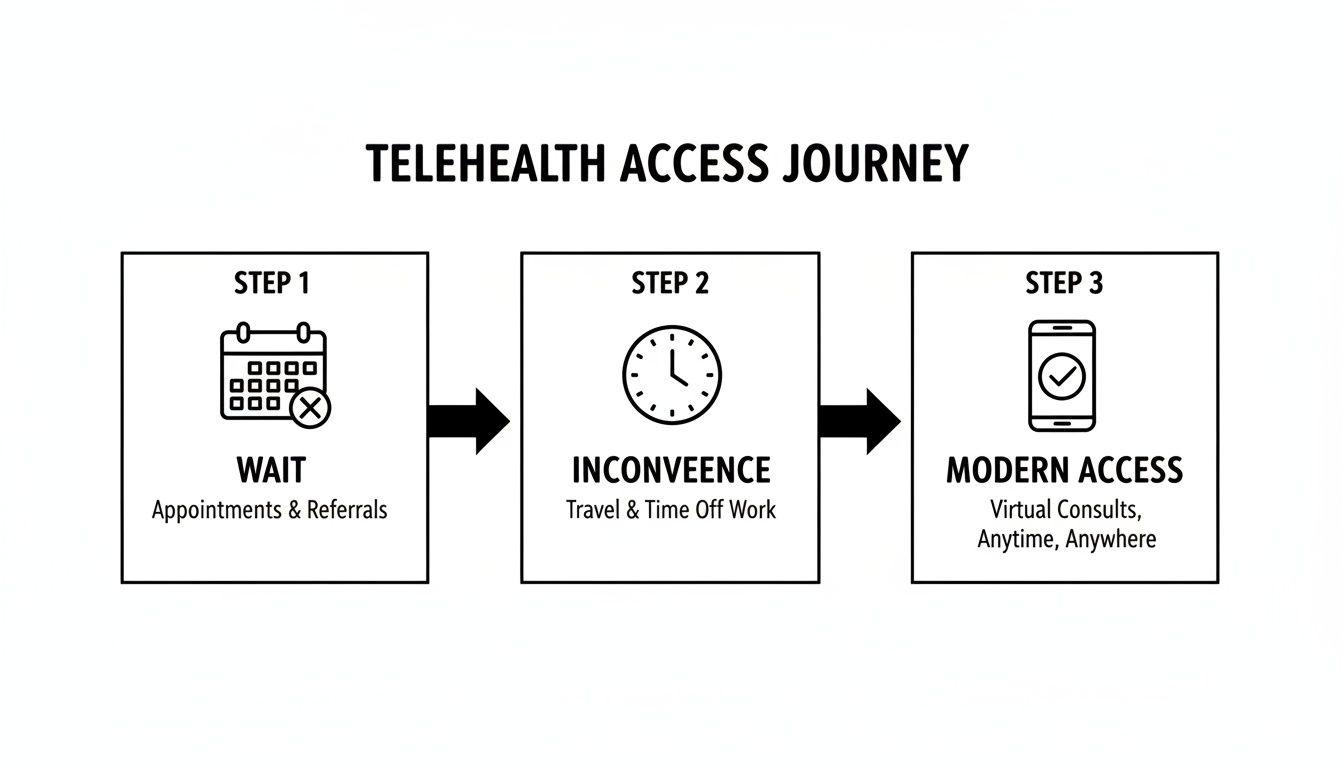 TELEHEALTH ACCESS JOURNEY

STEP 1

WAIT

Appointments & Referrals

STEP 2

INCONVEENCE

Travel & Time Off Work

STEP 3

MODERN ACCESS

Virtual Consults, Anytime, Anywhere