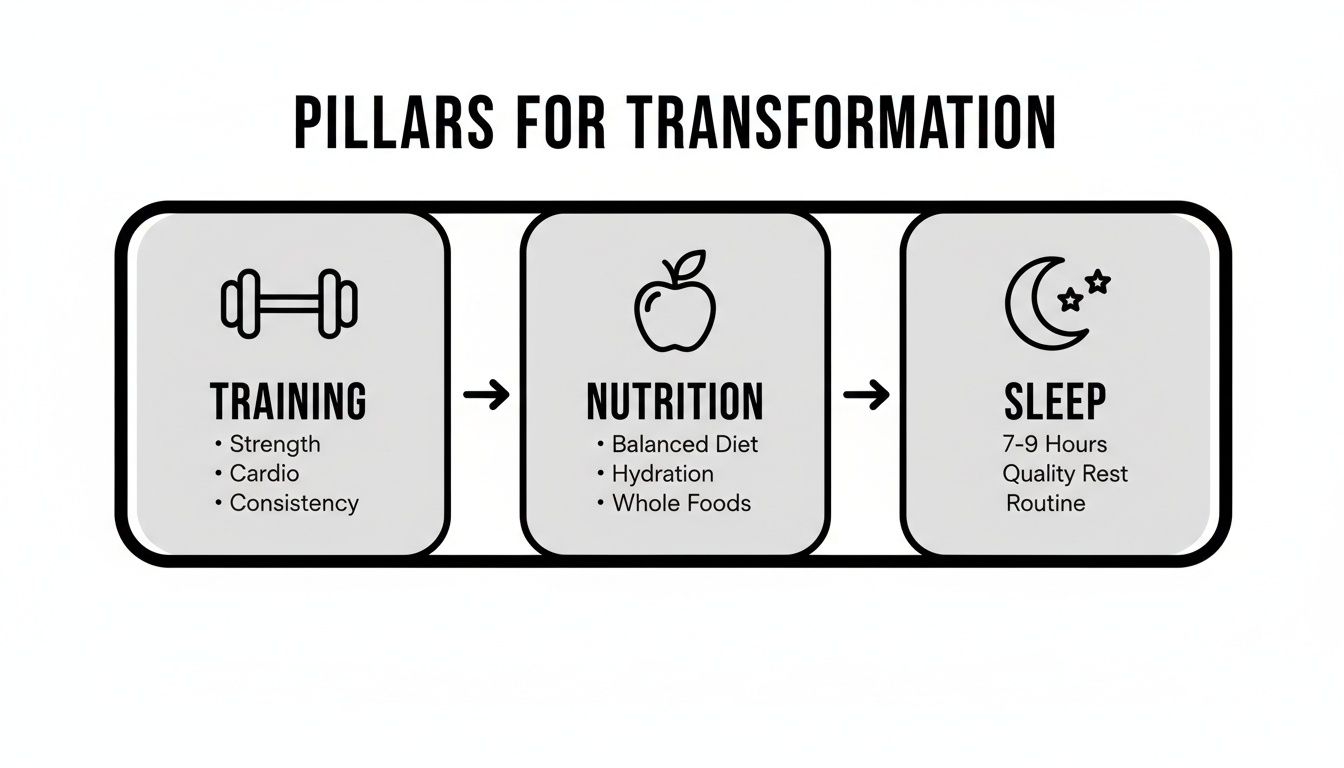 PILLARS FOR TRANSFORMATION

TRAINING
• Strength
• Cardio
• Consistency

→

NUTRITION
• Balanced Diet
• Hydration
• Whole Foods

→

SLEEP
7-9 Hours
Quality Rest
Routine