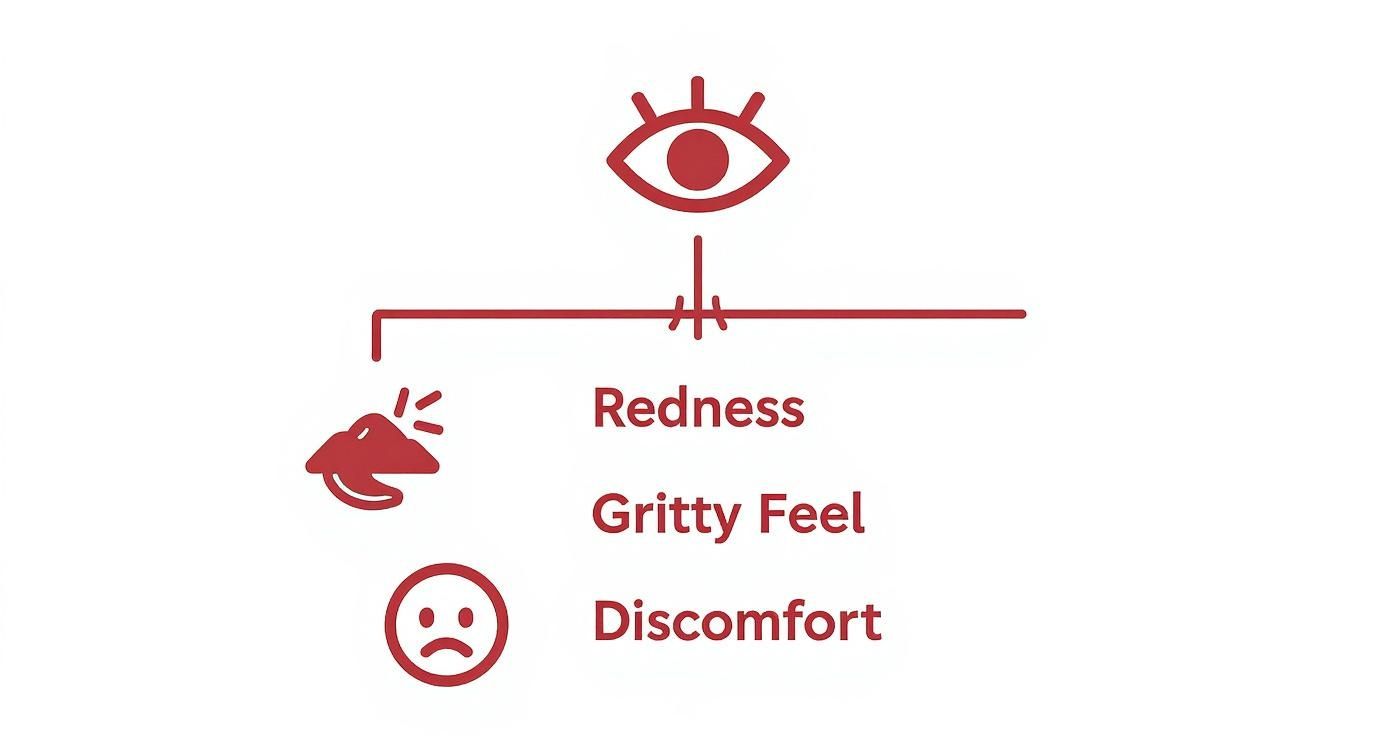 Redness

Gritty Feel

Discomfort