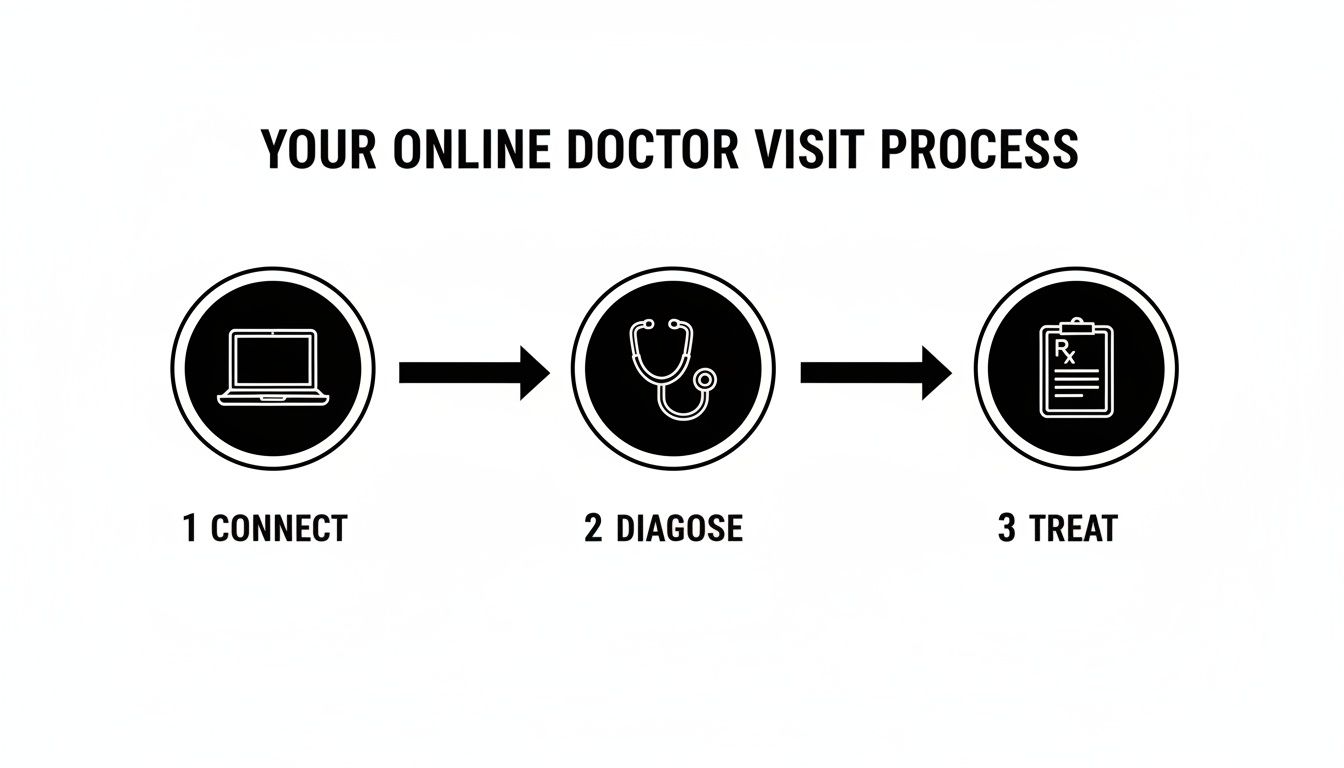 YOUR ONLINE DOCTOR VISIT PROCESS

Rx

1 CONNECT

2 DIAGOSE

3 TREAT