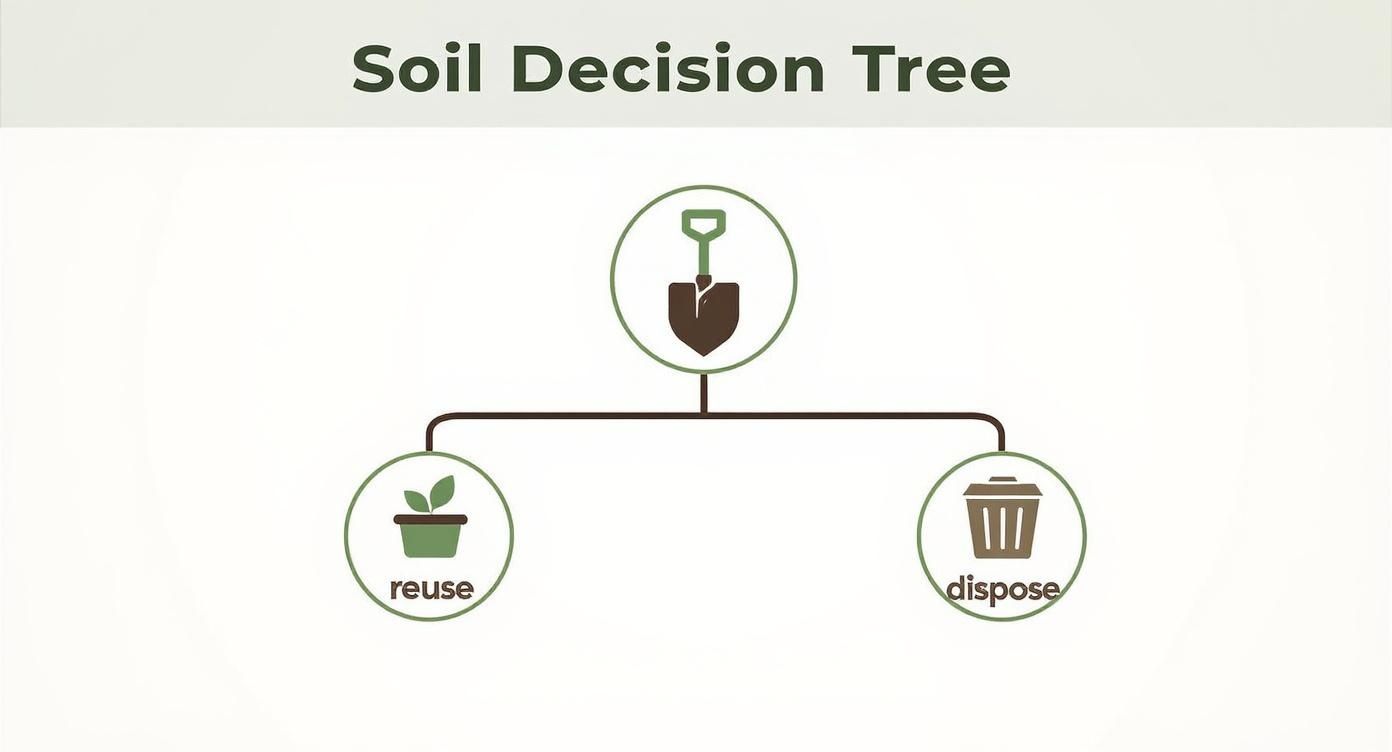 Soil Decision Tree

reuse

dispose