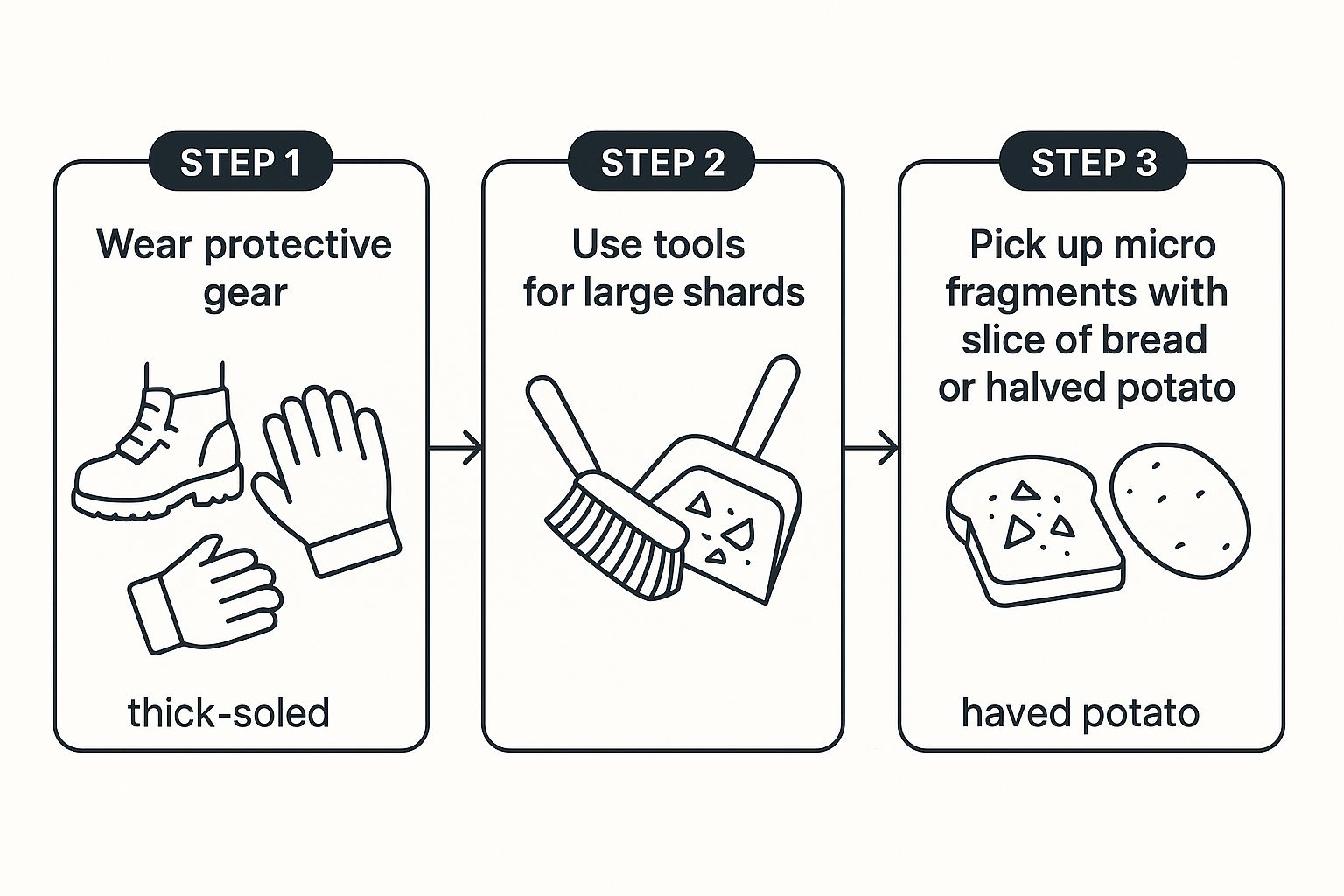 STEP 1

Wear protective gear

thick-soled

STEP 2

Use tools for large shards

STEP 3

Pick up micro fragments with slice of bread or halved potato

haved potato