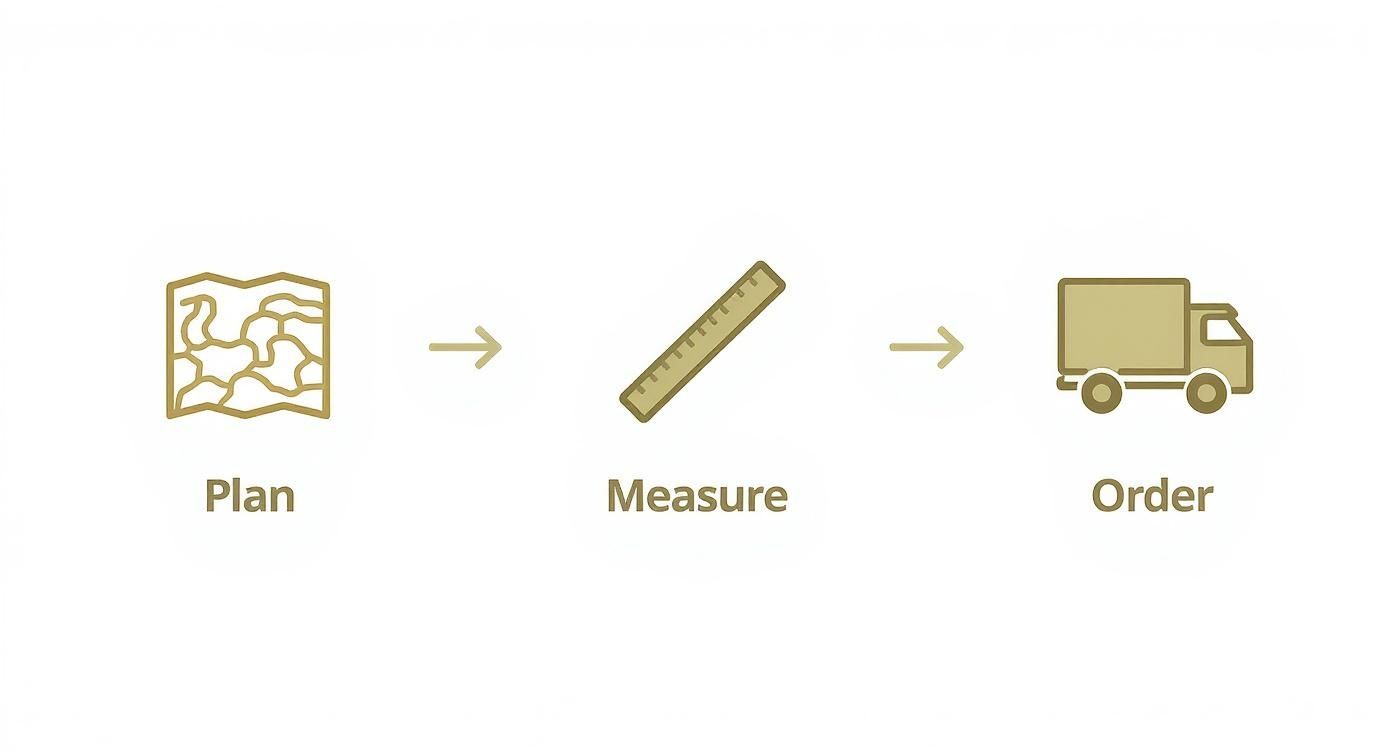 Plan

Measure

Order