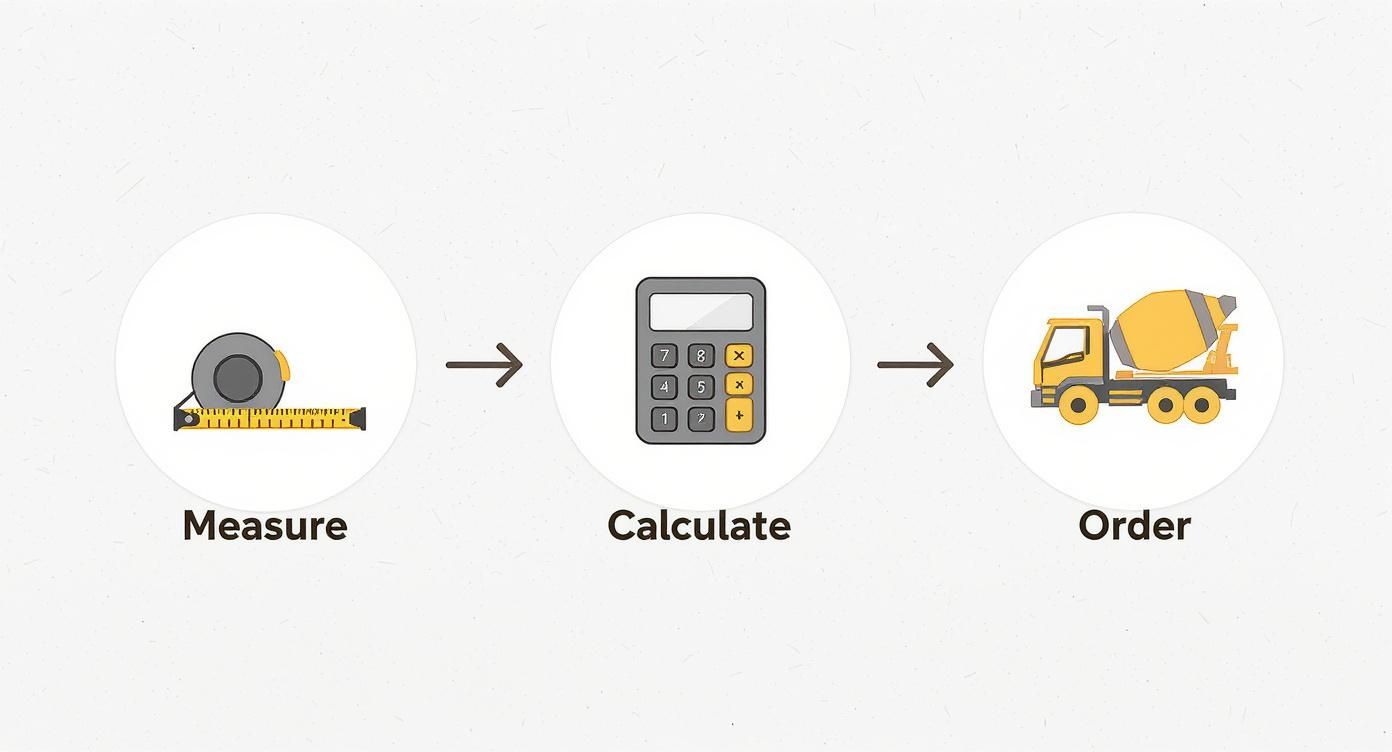 7 8 ×
4 5 ×
1 7 +

Measure

Calculate

Order