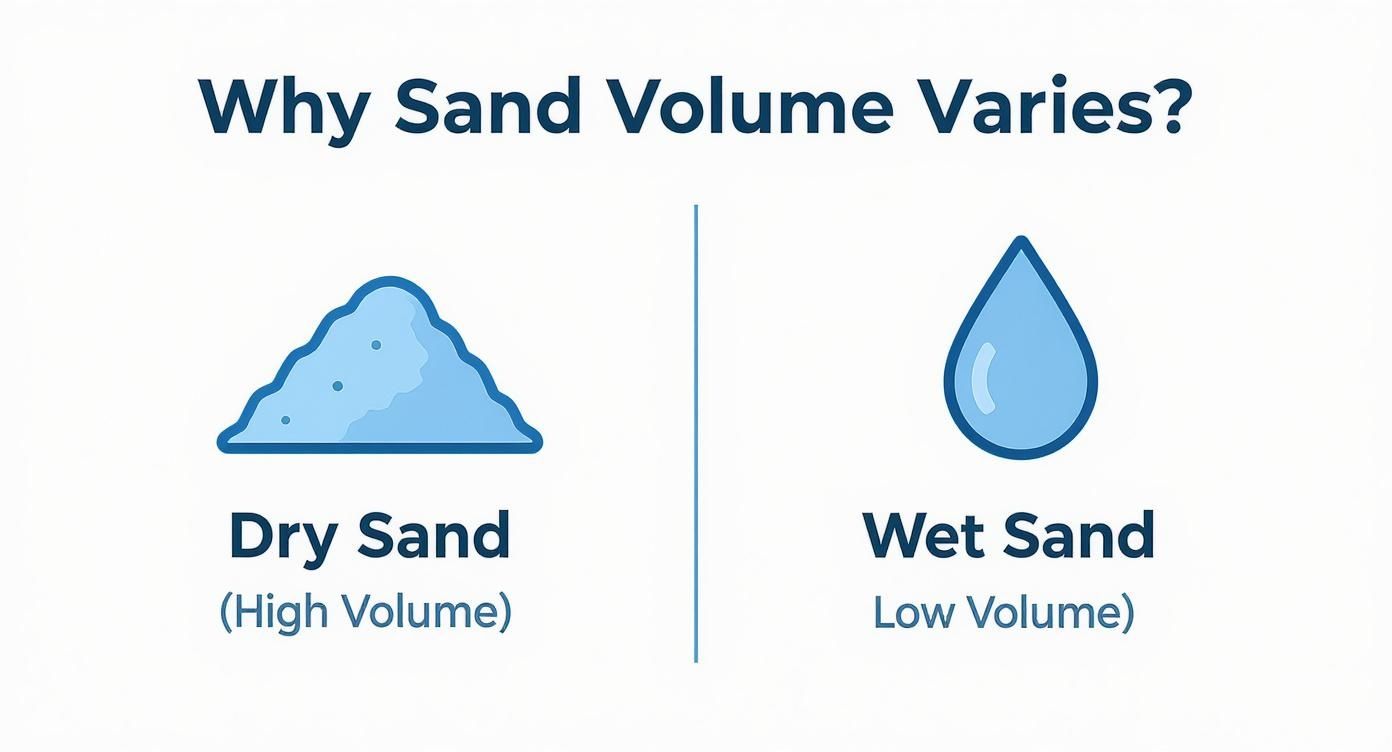 Why Sand Volume Varies?

Dry Sand
(High Volume)

Wet Sand
Low Volume)