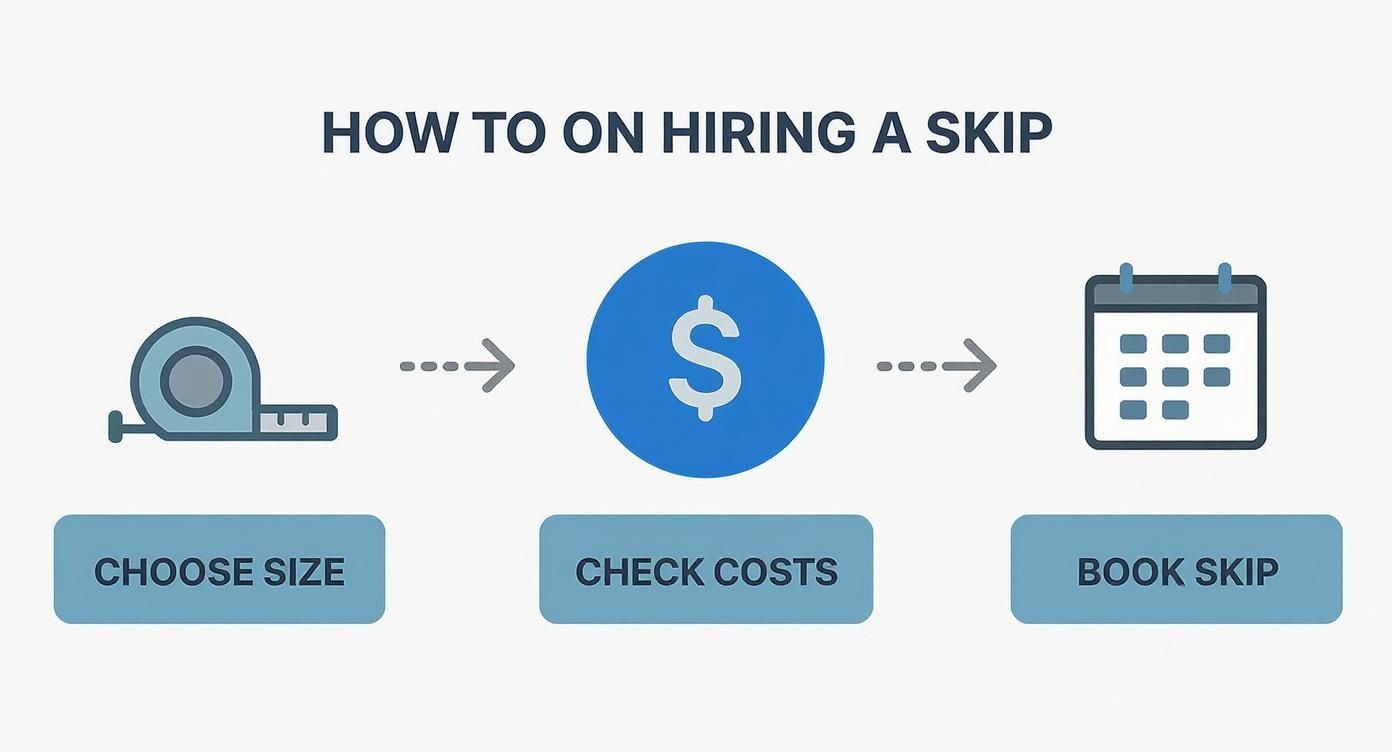 HOW TO ON HIRING A SKIP

$

CHOOSE SIZE

CHECK COSTS

BOOK SKIP