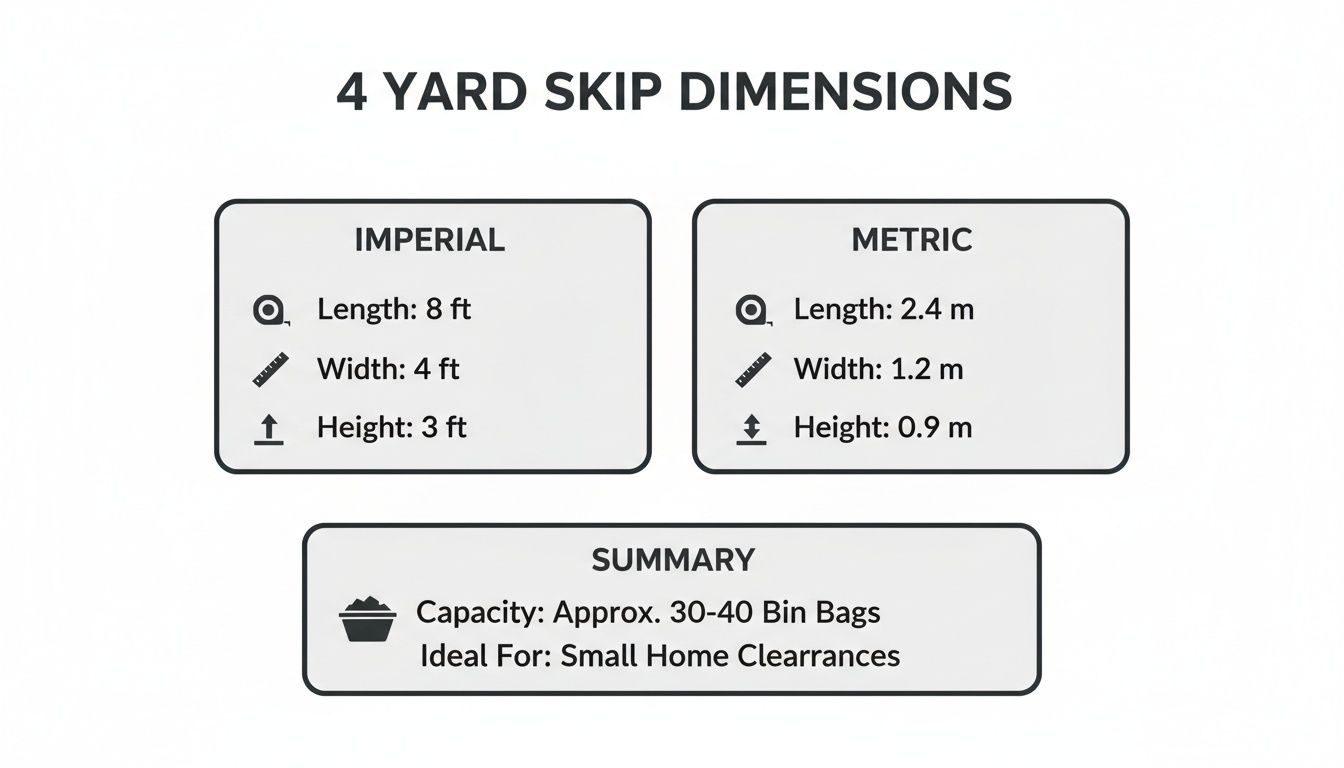 4 YARD SKIP DIMENSIONS

IMPERIAL

Length: 8 ft

Width: 4 ft

Height: 3 ft

METRIC

Length: 2.4 m

Width: 1.2 m

Height: 0.9 m

SUMMARY

Capacity: Approx. 30-40 Bin Bags
Ideal For: Small Home Clearrances