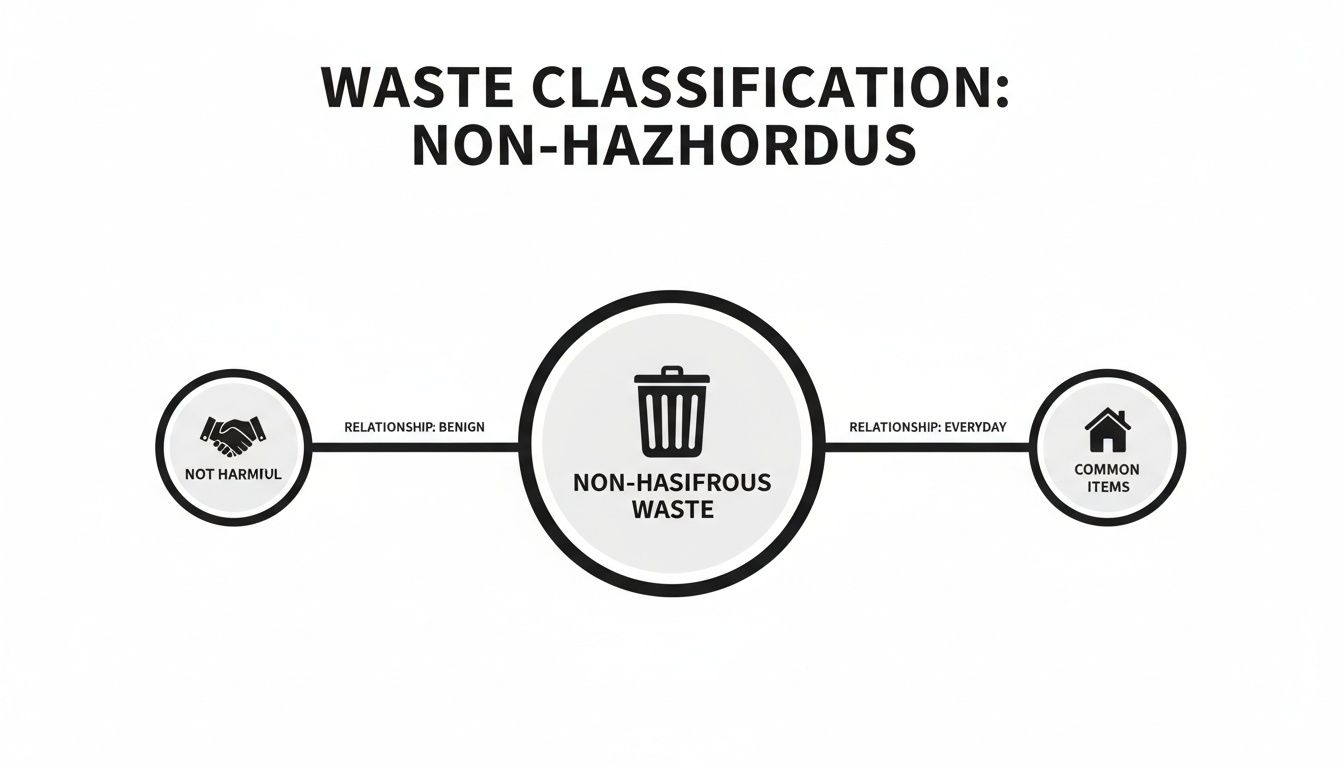 WASTE CLASSIFICATION: NON-HAZHORDUS

NOT HARMIUL

RELATIONSHIP: BENIGN

NON-HASIFROUS WASTE

RELATIONSHIP: EVERYDAY

COMMON ITEMS