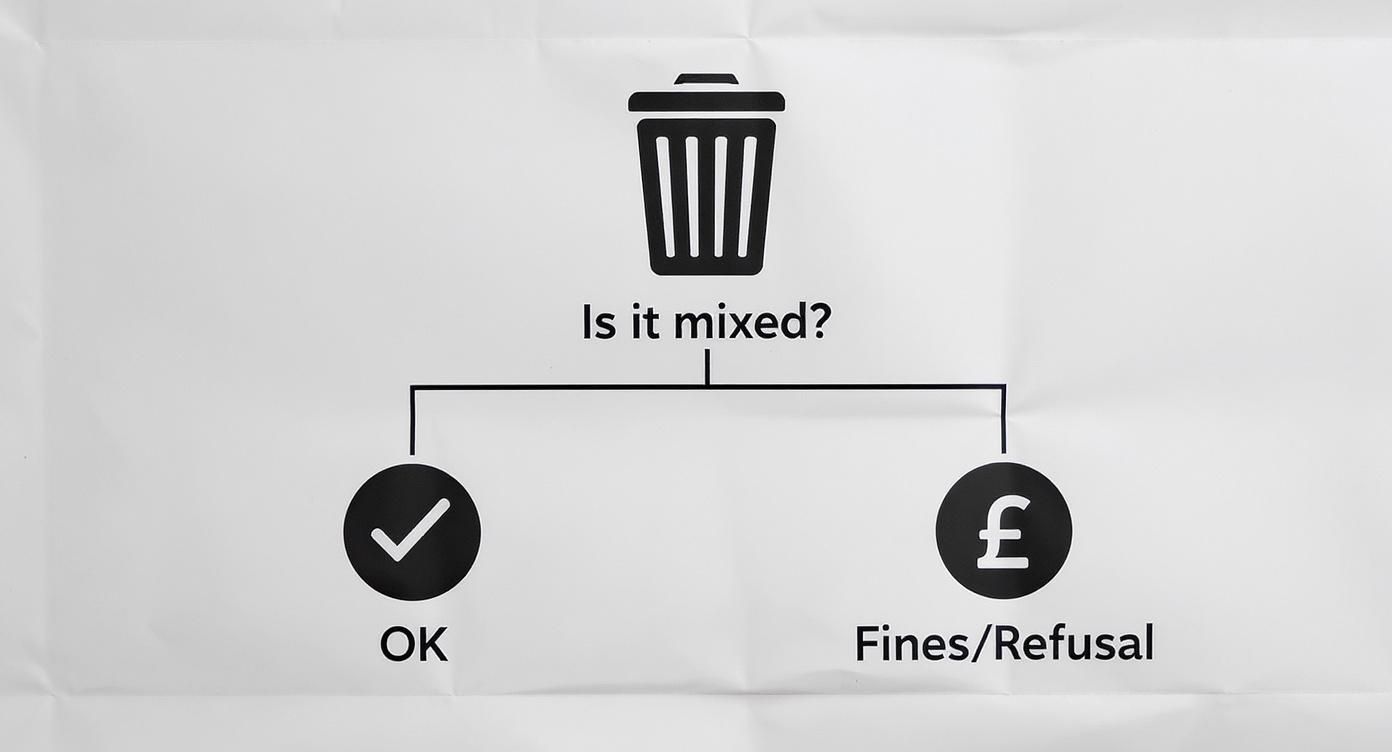 Is it mixed?

OK

£

Fines/Refusal