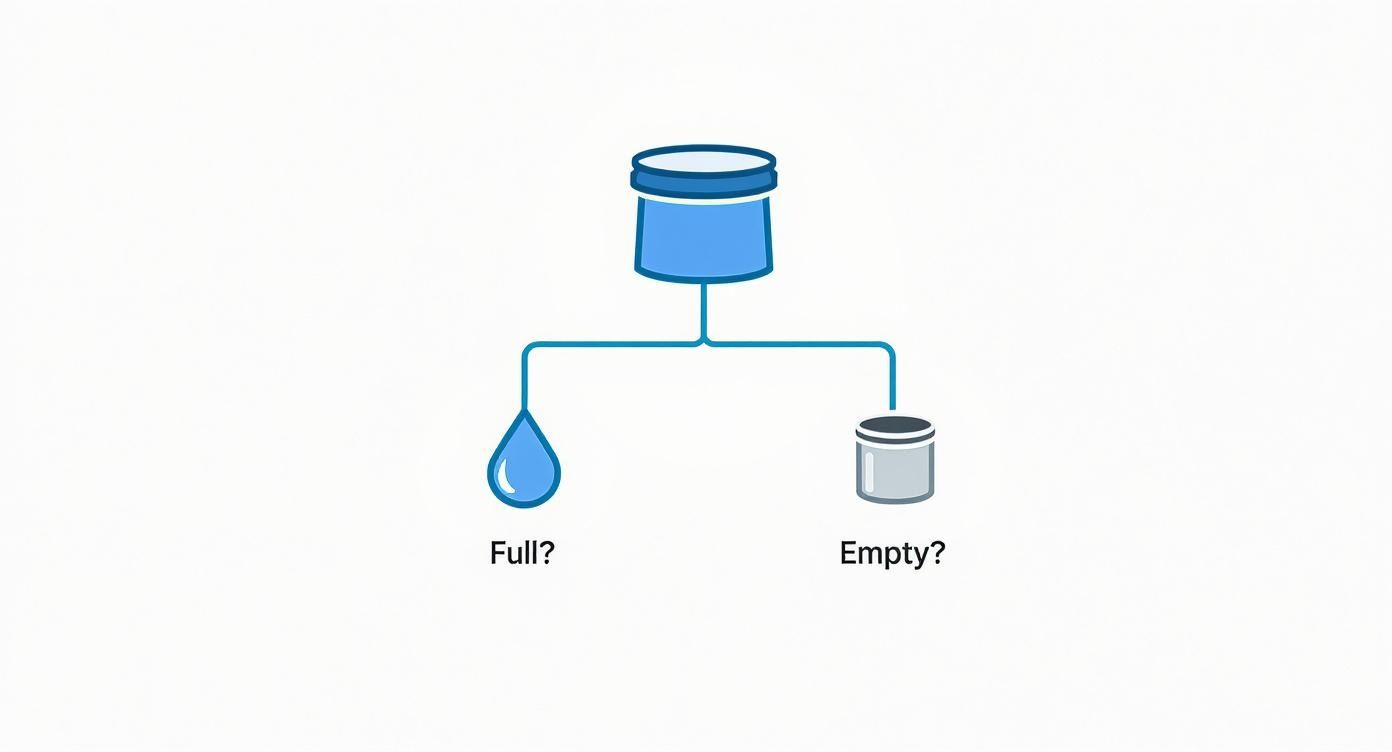 Full?

Empty?