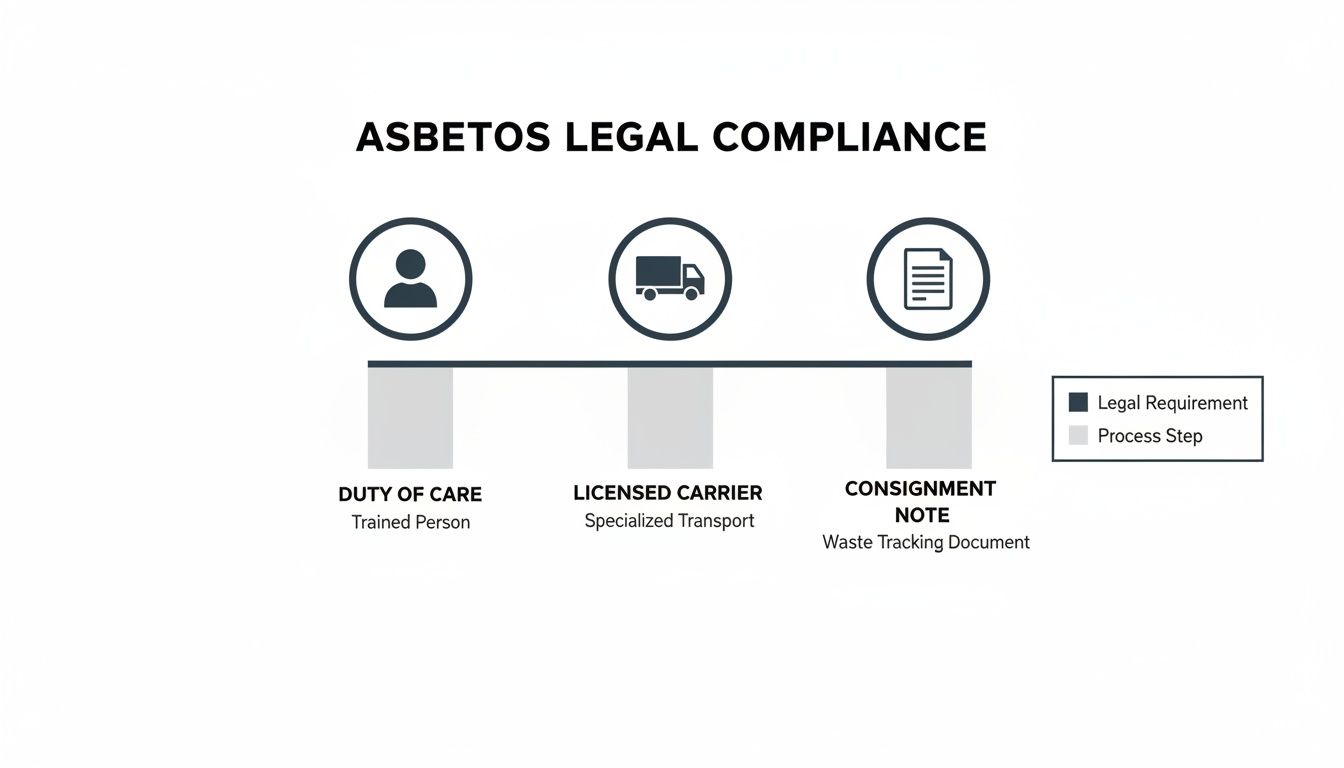 ASBETOS LEGAL COMPLIANCE

DUTY OF CARE
Trained Person

LICENSED CARRIER
Specialized Transport

CONSIGNMENT NOTE
Waste Tracking Document

Legal Requirement
Process Step