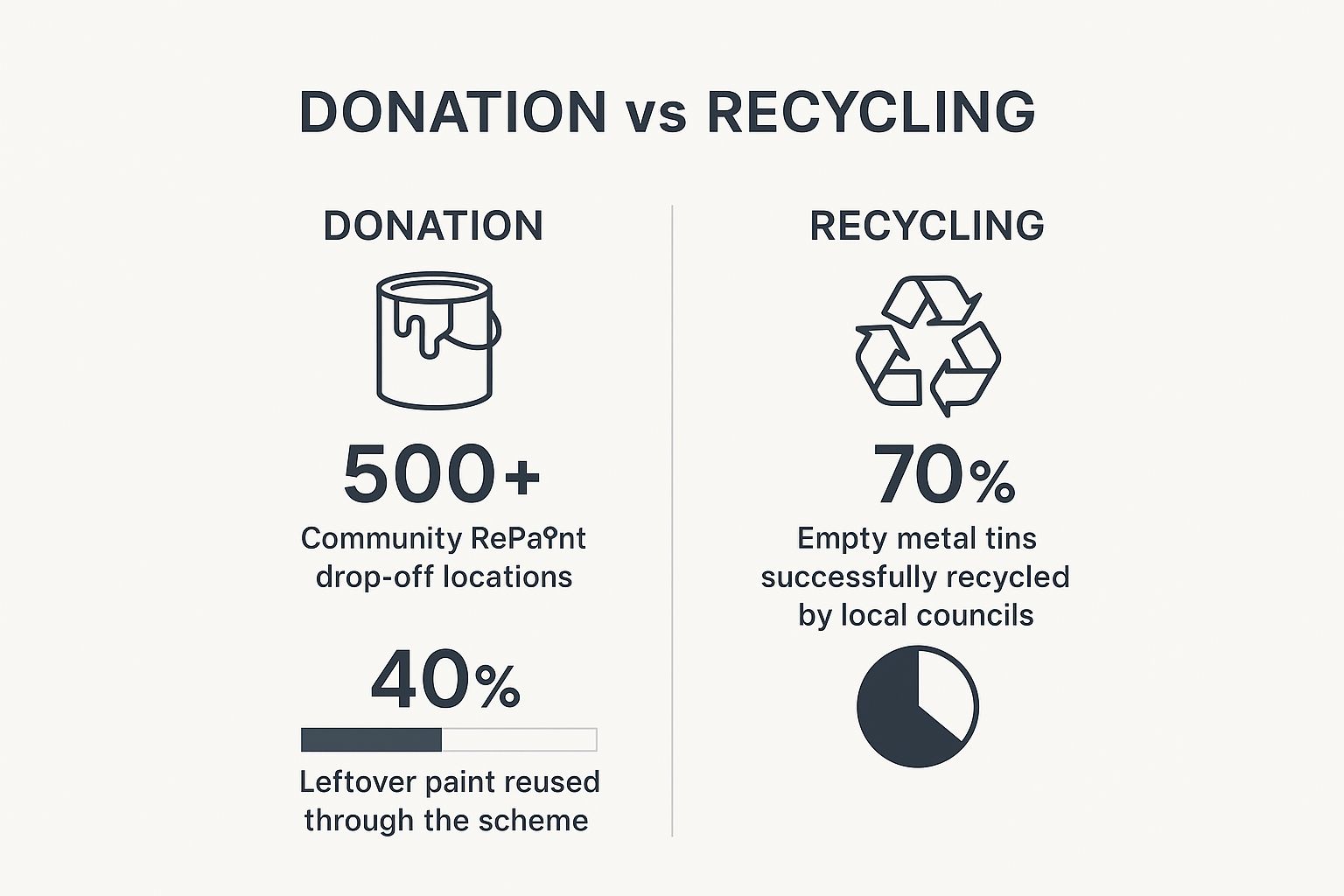 DONATION vs RECYCLING

DONATION

500+

Community RePaint drop-off locations

40%

Leftover paint reused through the scheme

RECYCLING

70%

Empty metal tins successfully recycled by local councils