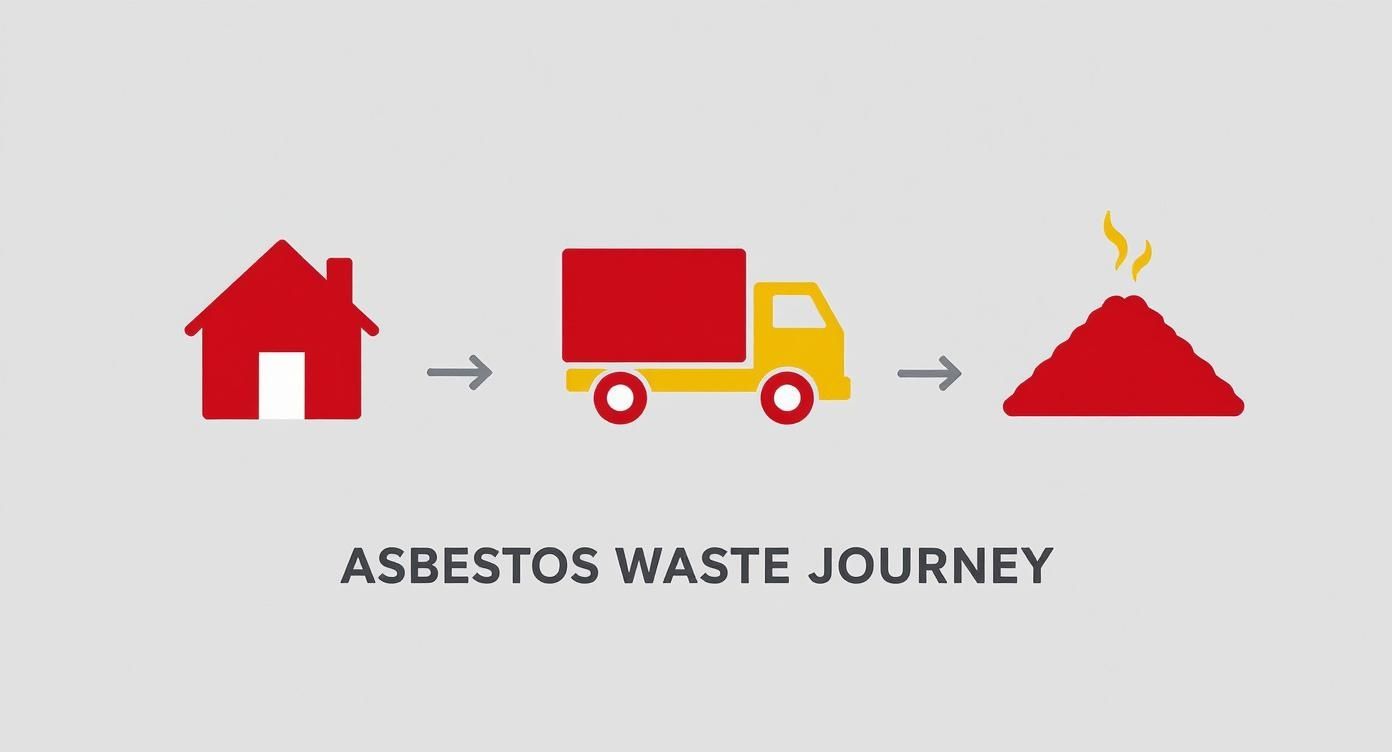 ASBESTOS WASTE JOURNEY