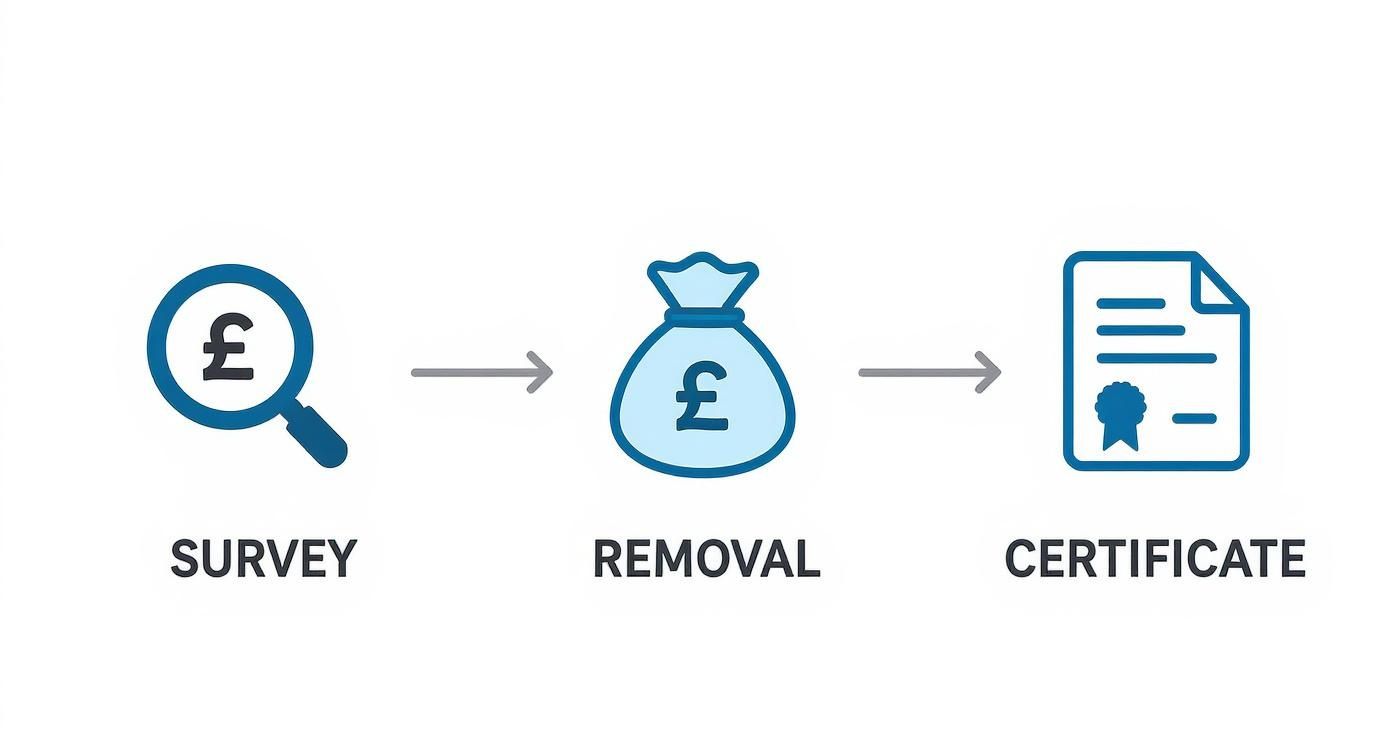 £

£

SURVEY

REMOVAL

CERTIFICATE