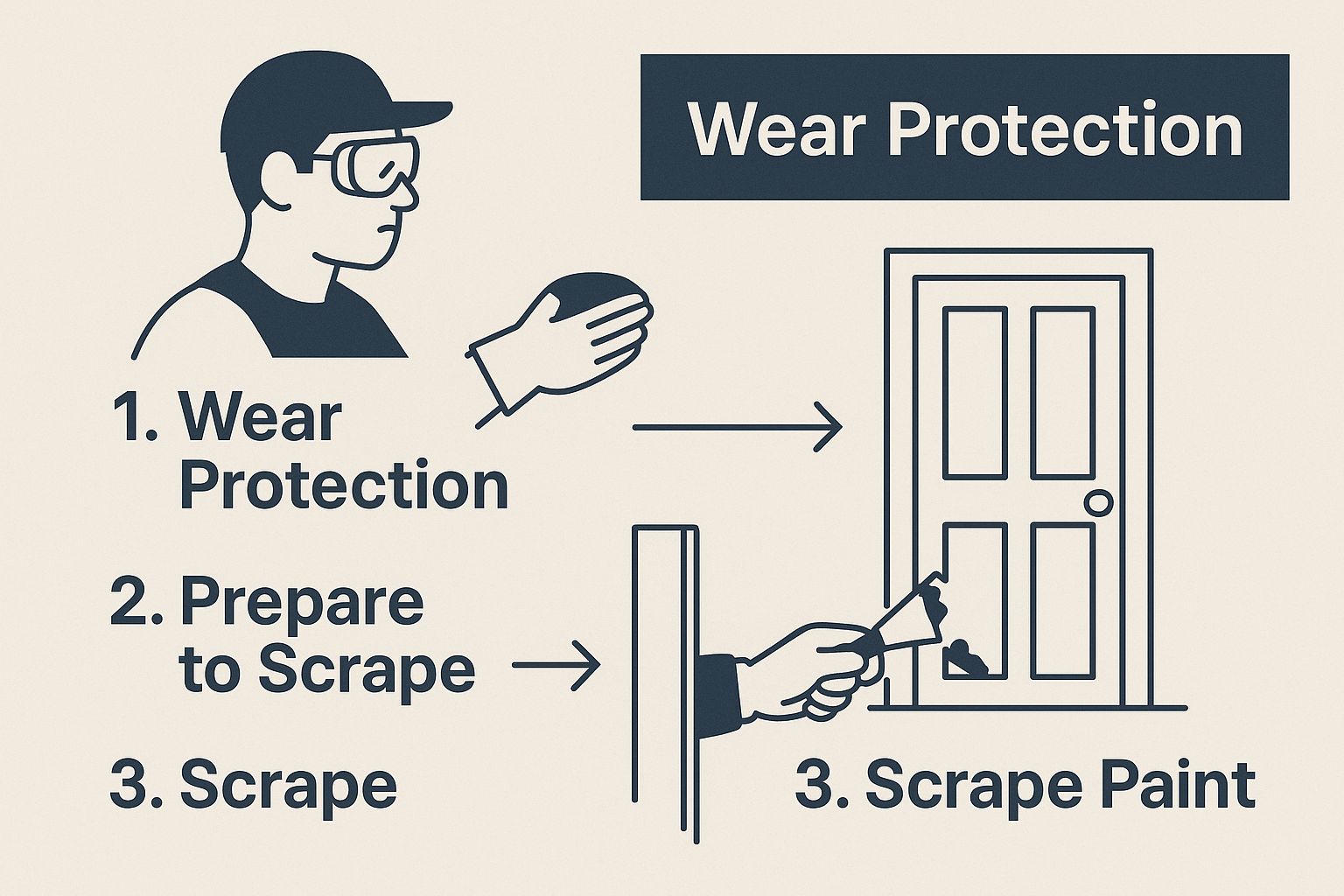 Wear Protection

1. Wear Protection

2. Prepare to Scrape

3. Scrape

3. Scrape Paint