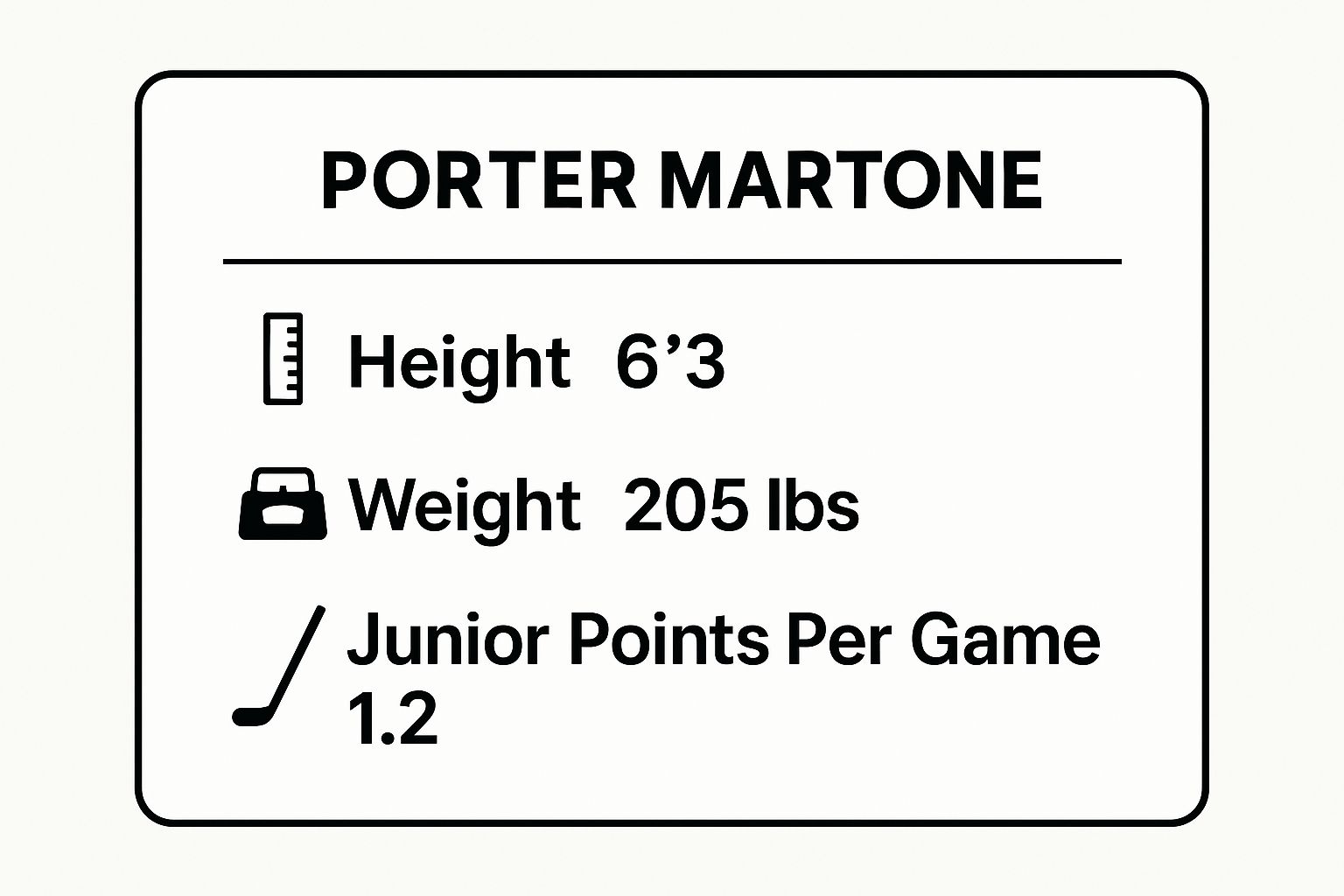 PORTER MARTONE

Height 6’3

Weight 205 lbs

Junior Points Per Game 1.2