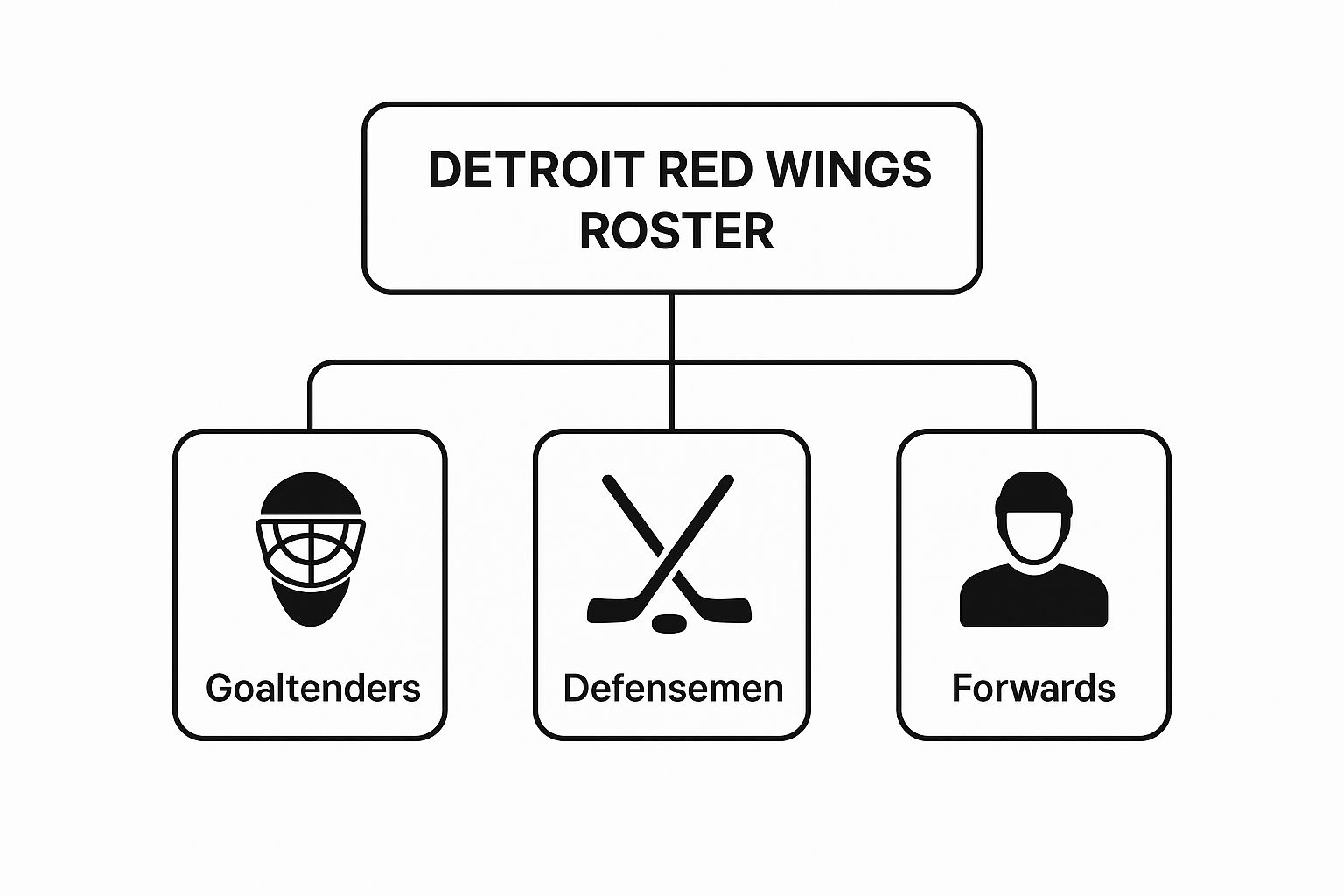 DETROIT RED WINGS ROSTER

Goaltenders

Defensemen

Forwards