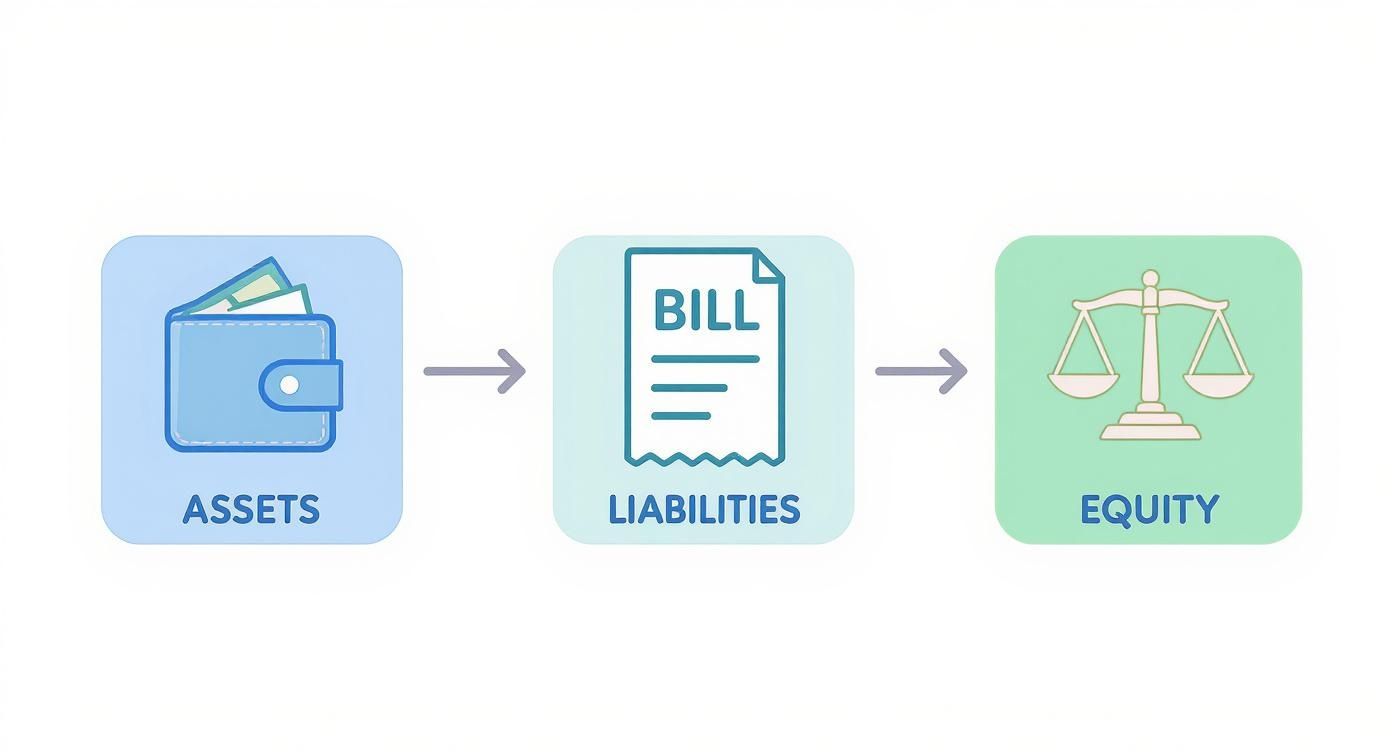 ASSETS

BILL

LIABILITIES

EQUITY