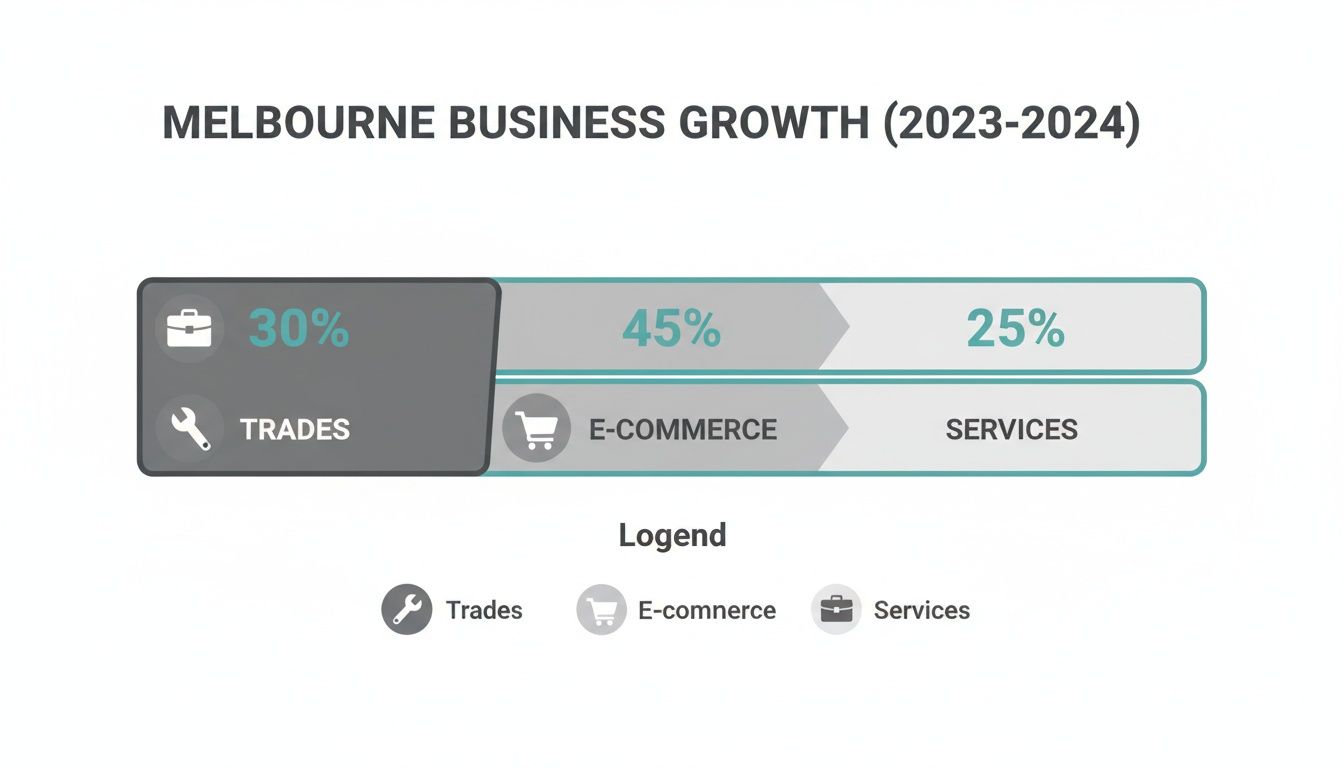 MELBOURNE BUSINESS GROWTH (2023-2024)

30%
45%
25%

TRADES
E-COMMERCE
SERVICES

Logend

Trades
E-comnerce
Services