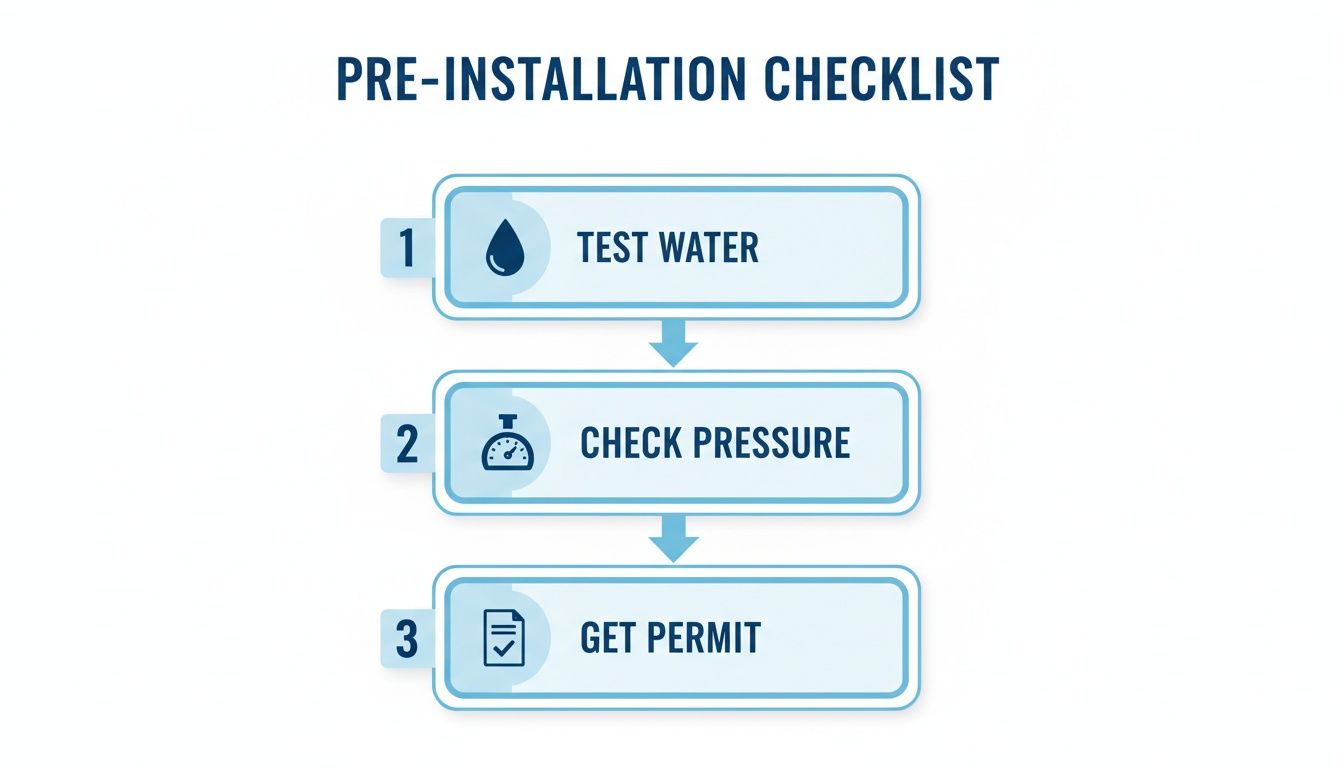 PRE-INSTALLATION CHECKLIST

1 TEST WATER

2 CHECK PRESSURE

3 GET PERMIT