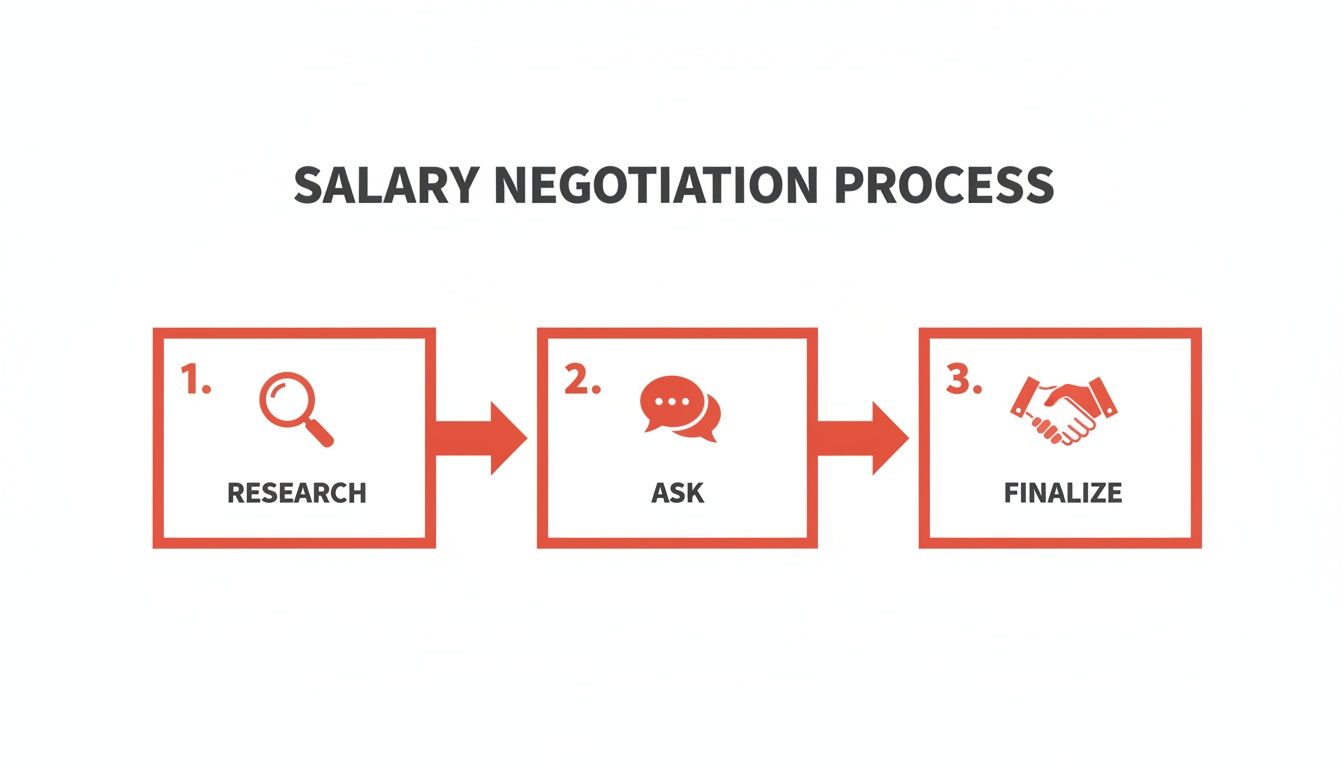 SALARY NEGOTIATION PROCESS

1.
RESEARCH

2.
ASK

3.
FINALIZE