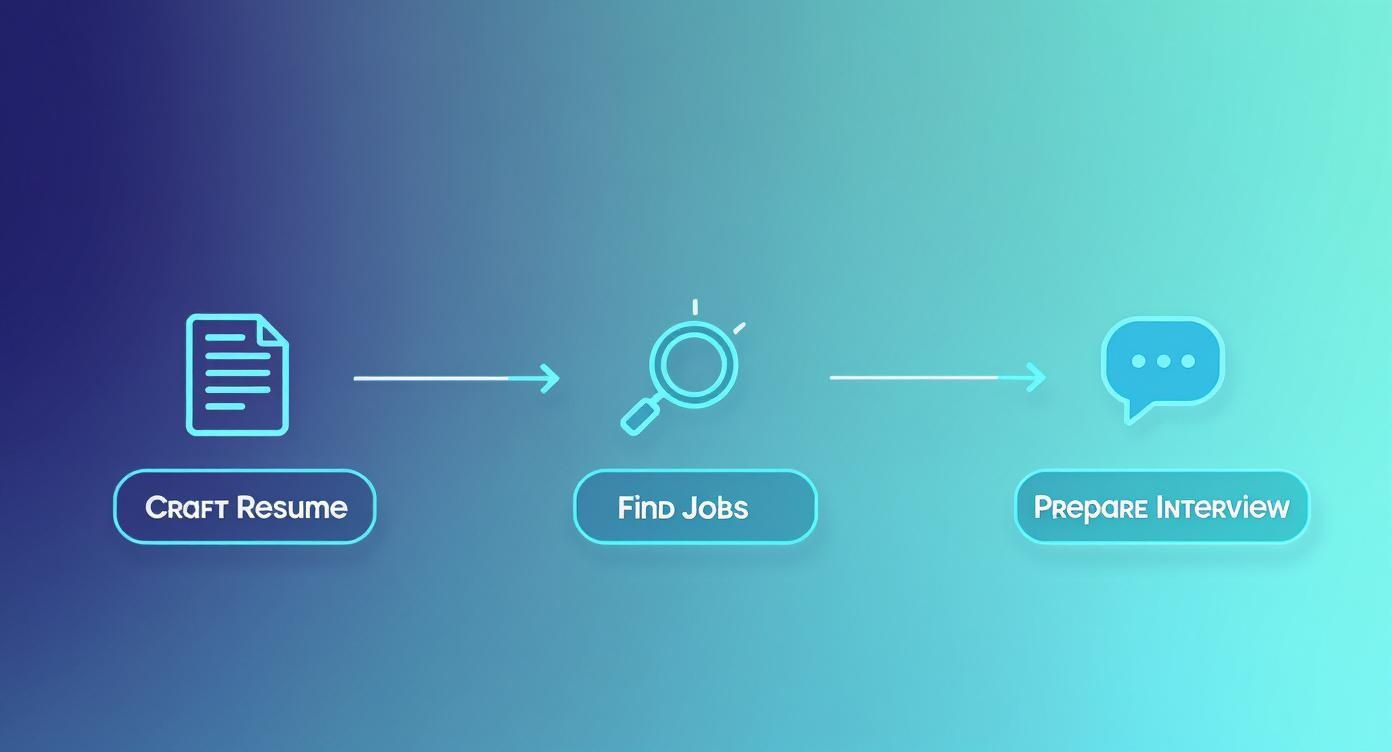 Craft Resume

Find Jobs

Prepare Interview