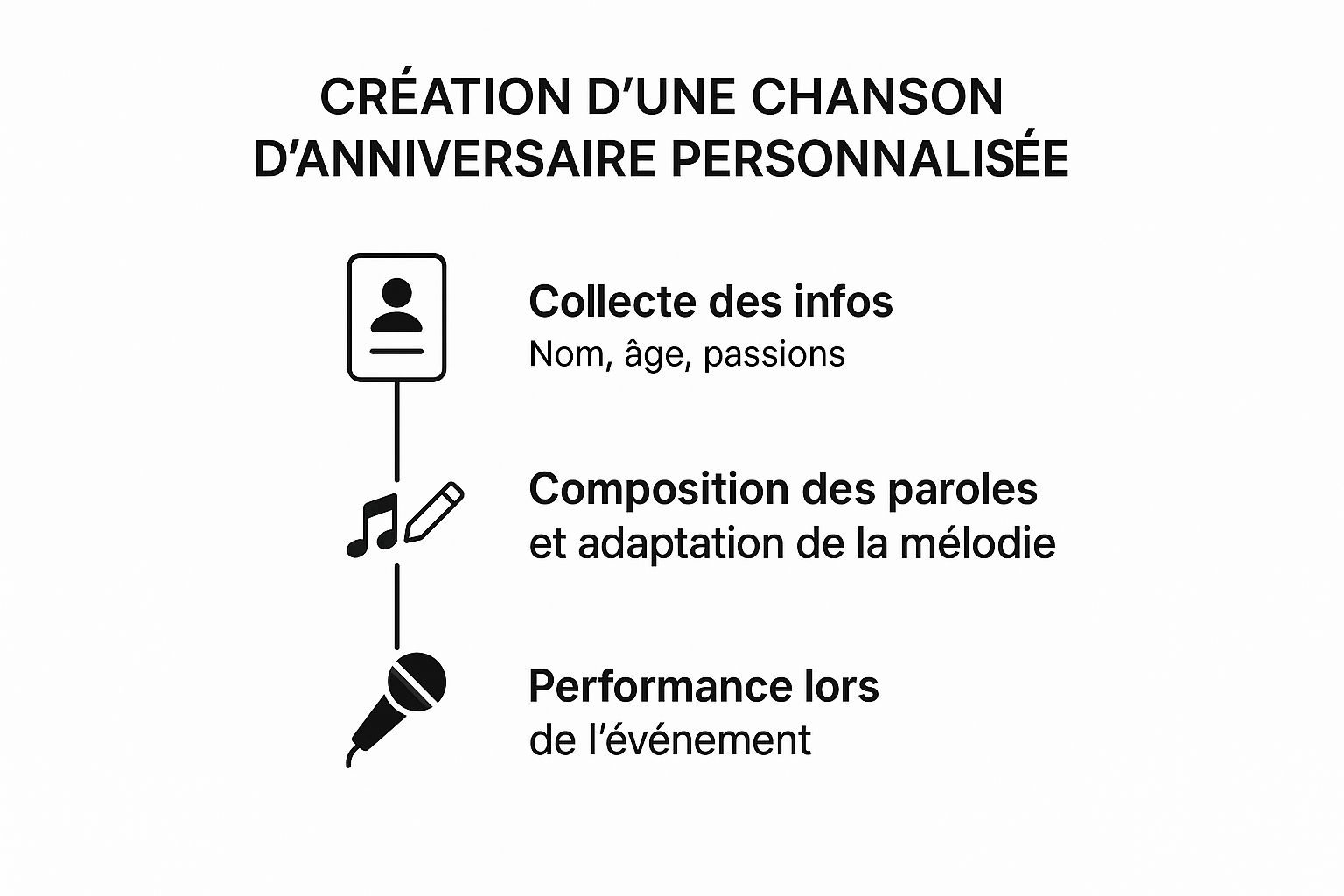 CRÉATION D'UNE CHANSON D'ANNIVERSAIRE PERSONNALISÉE

Collecte des infos
Nom, âge, passions

Composition des paroles et adaptation de la mélodie

Performance lors de l'événement