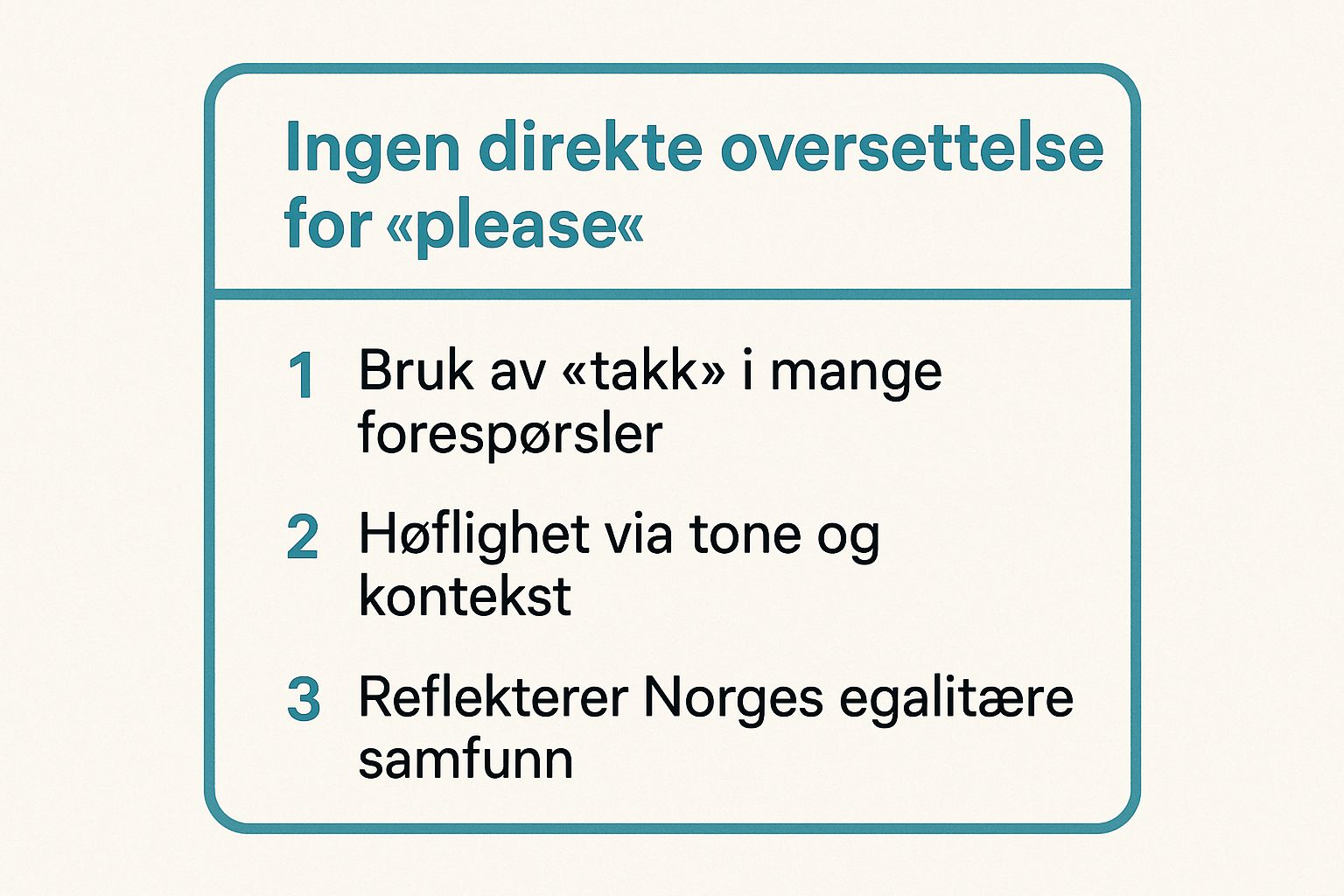 Ingen direkte oversettelse for «please«

1 Bruk av «takk» i mange forespørsler

2 Høflighet via tone og kontekst

3 Reflekterer Norges egalitære samfunn