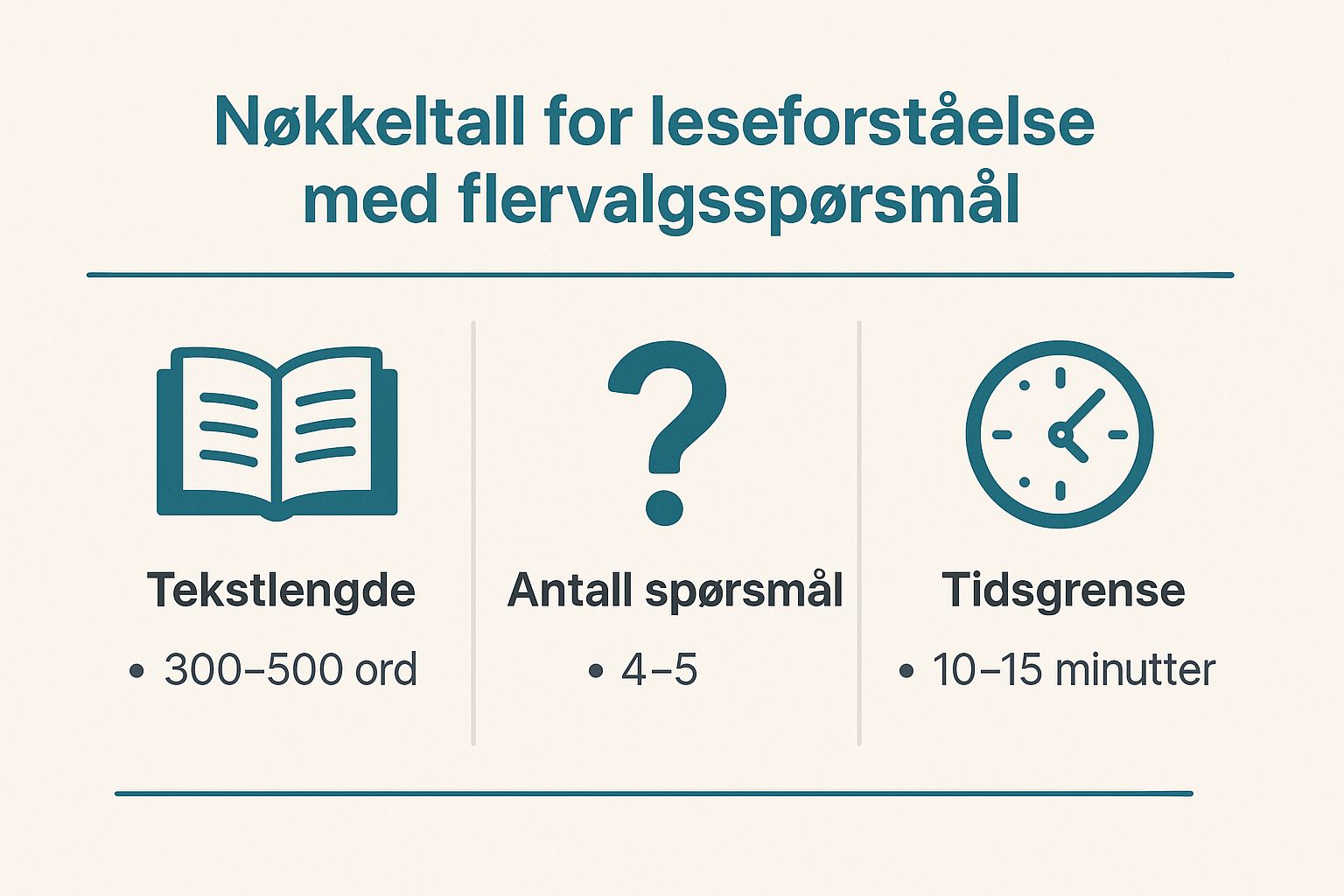 Nøkkeltall for leseforståelse med flervalgsspørsmål

Tekstlengde

• 300–500 ord

Antall spørsmål

• 4–5

Tidsgrense

• 10–15 minutter