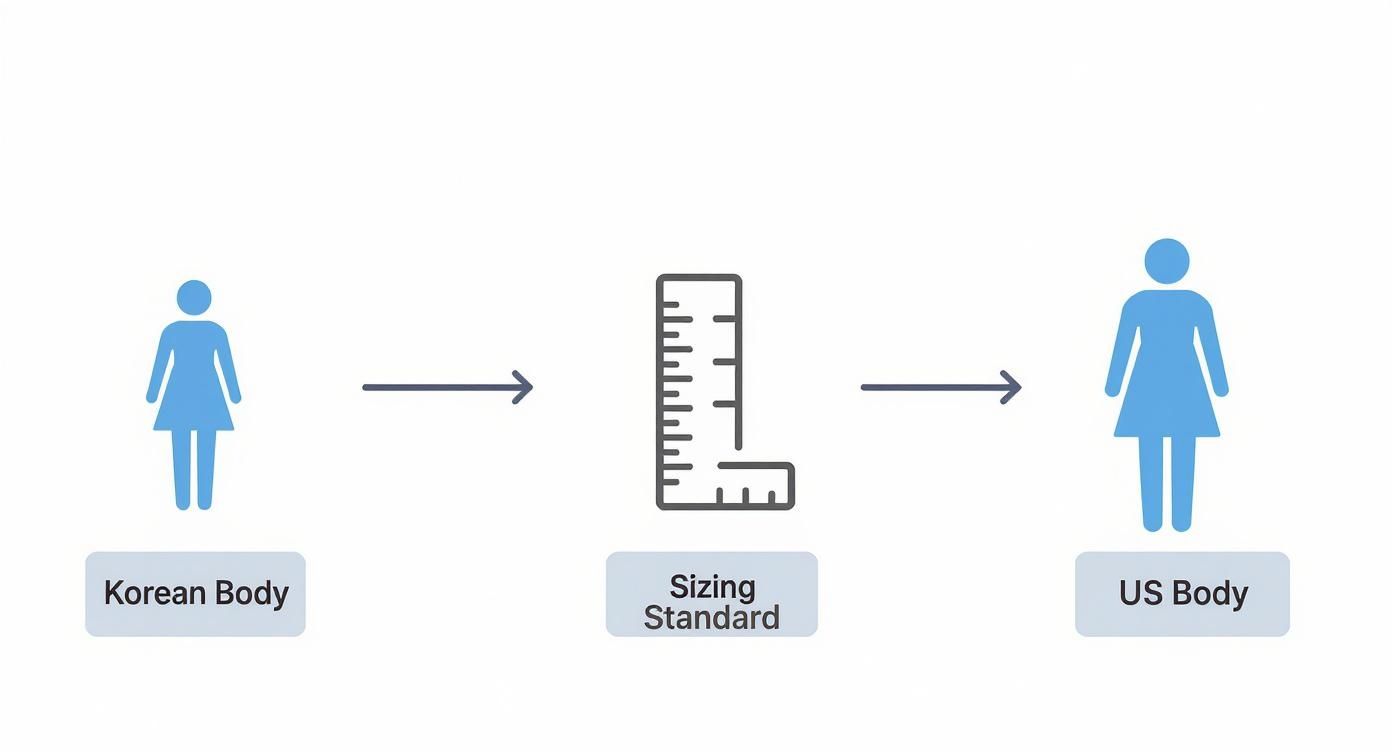 Korean Body

Sizing Standard

US Body