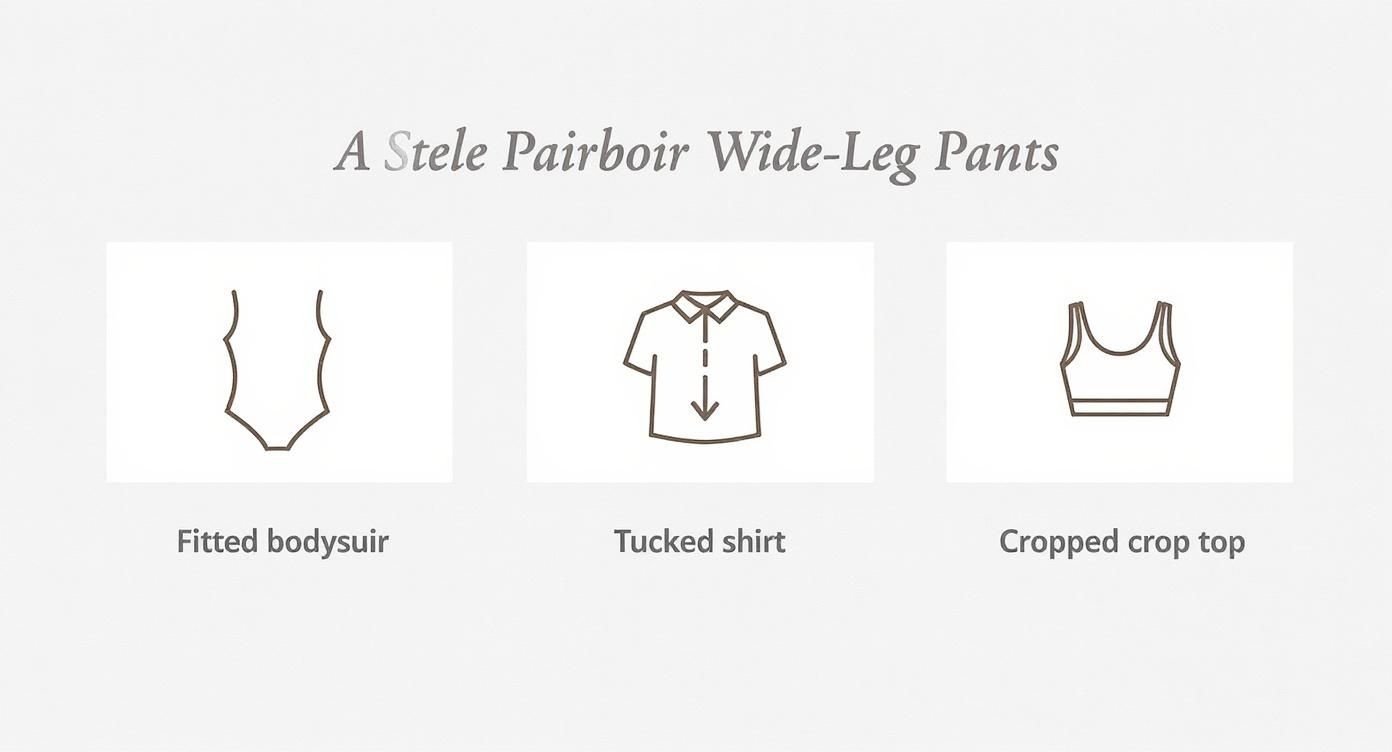 A Stele Pairboir Wide-Leg Pants

Fitted bodysuir

Tucked shirt

Cropped crop top