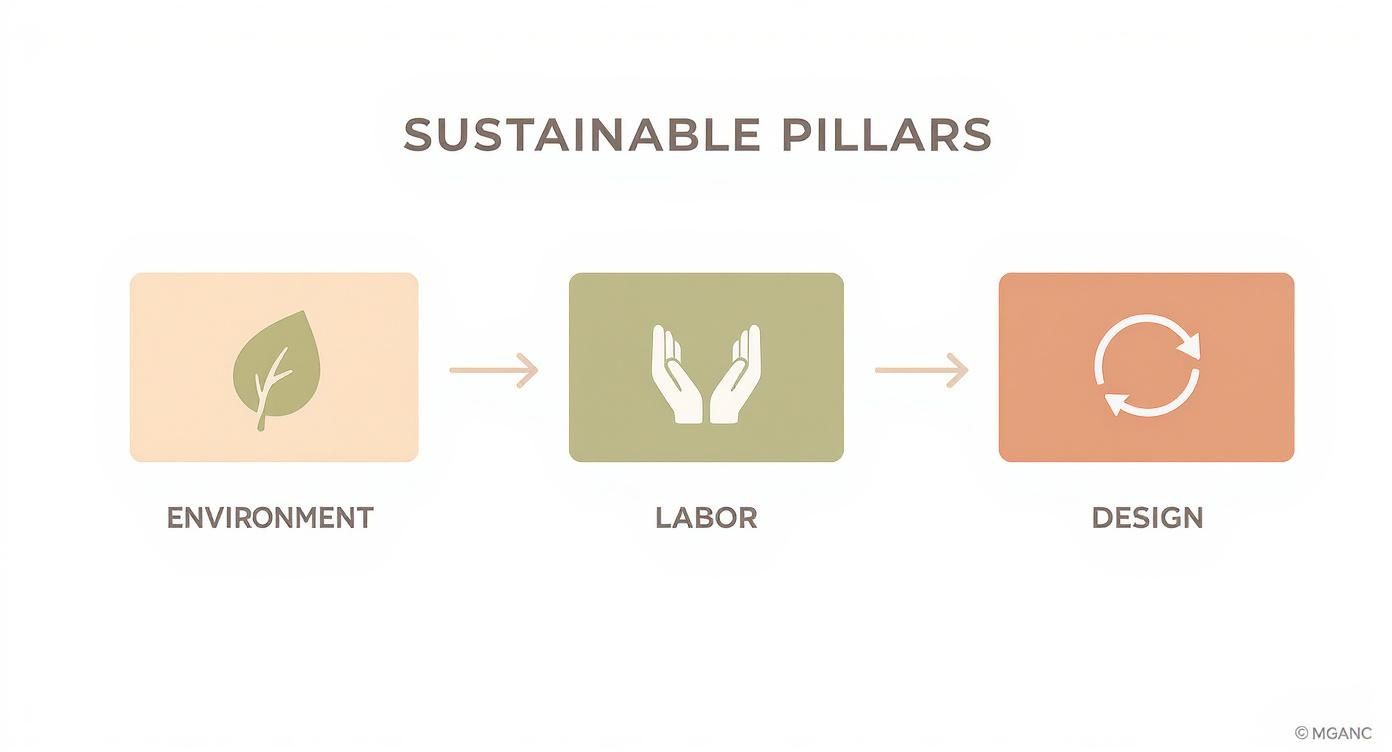 SUSTAINABLE PILLARS

ENVIRONMENT

LABOR

DESIGN

© MGANC