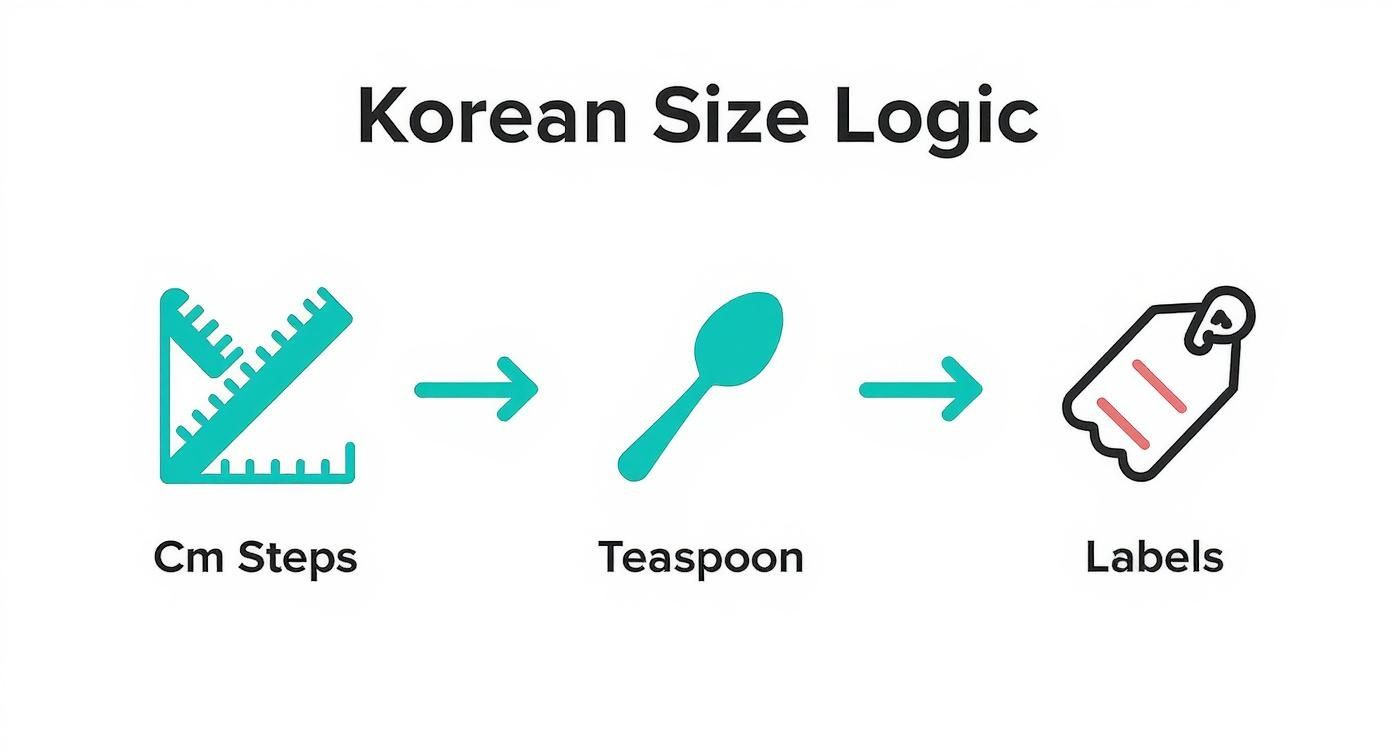 Korean Size Logic

Cm Steps

Teaspoon

Labels